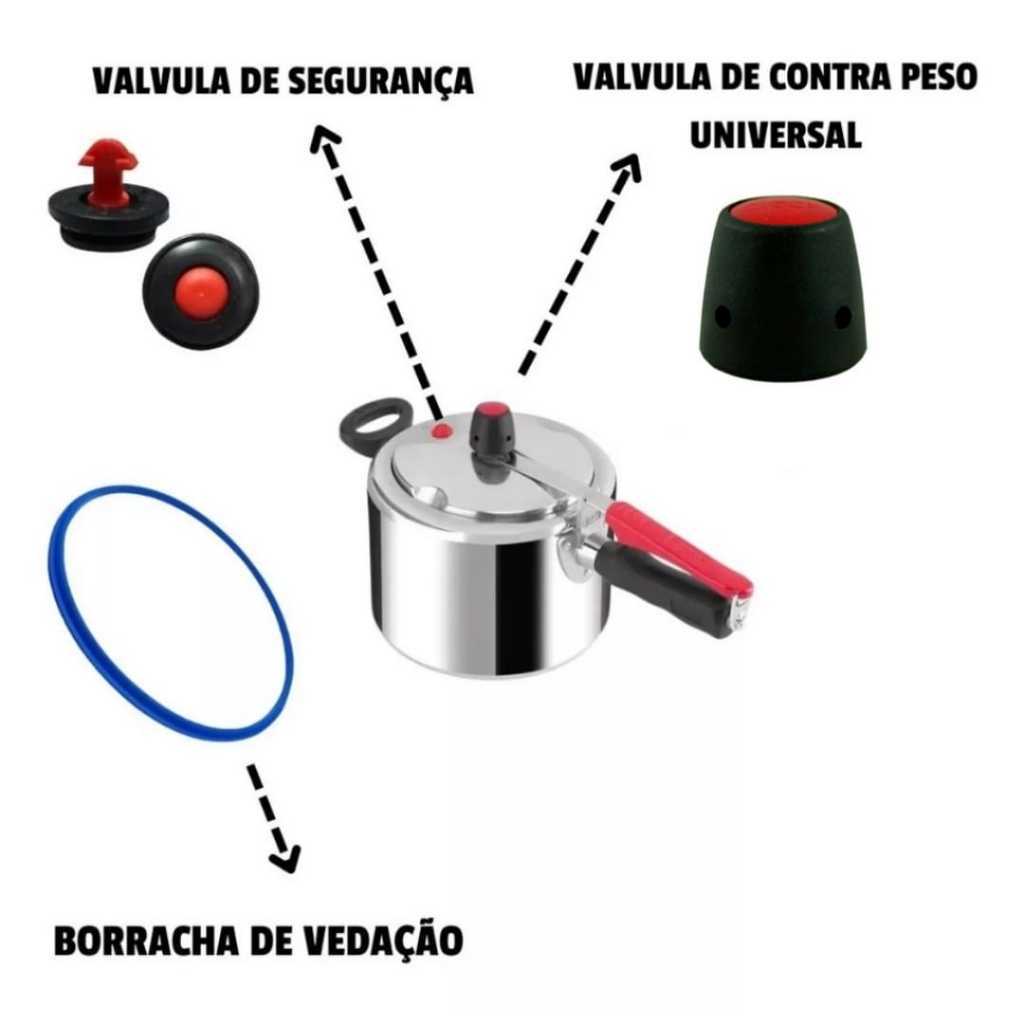 VALVULA DE SEGURANÇA

VALVULA DE CONTRA PESO UNIVERSAL

BORRACHA DE VEDAÇÃO