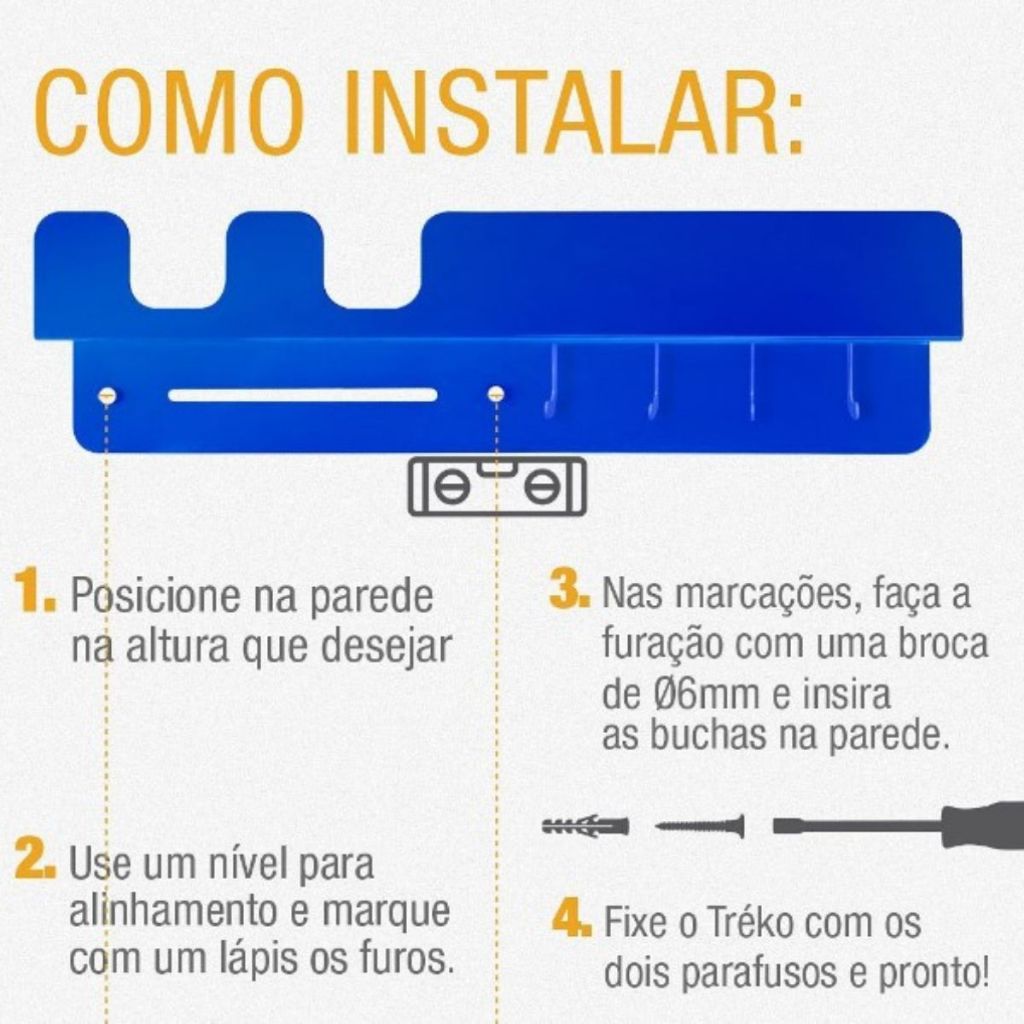 COMO INSTALAR:

1. Posicione na parede na altura que desejar

2. Use um nível para alinhamento e marque com um lápis os furos.

3. Nas marcações, faça a furação com uma broca de Ø6mm e insira as buchas na parede.

4. Fixe o Tréko com os dois parafusos e pronto!