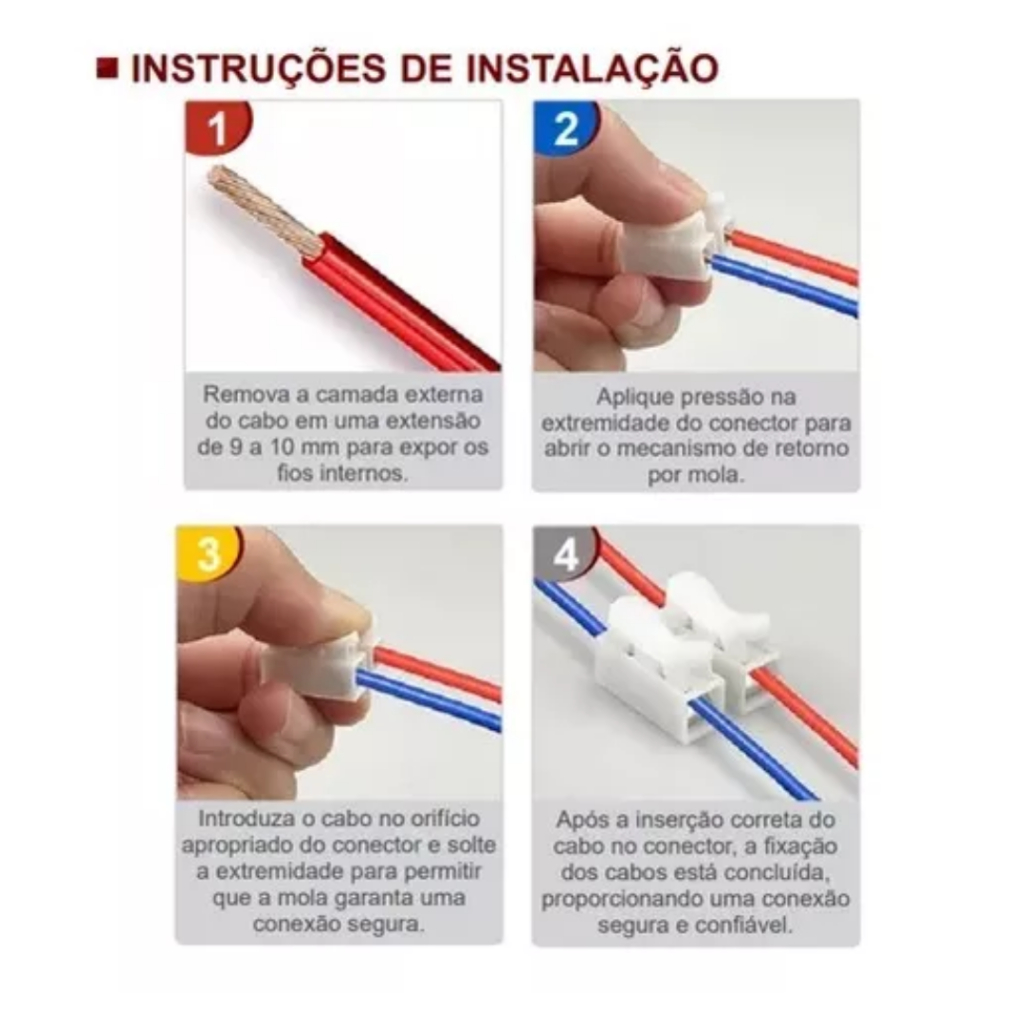 INSTRUÇÕES DE INSTALAÇÃO

1

Remova a camada externa do cabo em uma extensão de 9 a 10 mm para expor os fios internos.

2

Aplique pressão na extremidade do conector para abrir o mecanismo de retorno por mola.

3

Introduza o cabo no orifício apropriado do conector e solte a extremidade para permitir que a mola garanta uma conexão segura.

4

Após a inserção correta do cabo no conector, a fixação dos cabos está concluída, proporcionando uma conexão segura e confiável.