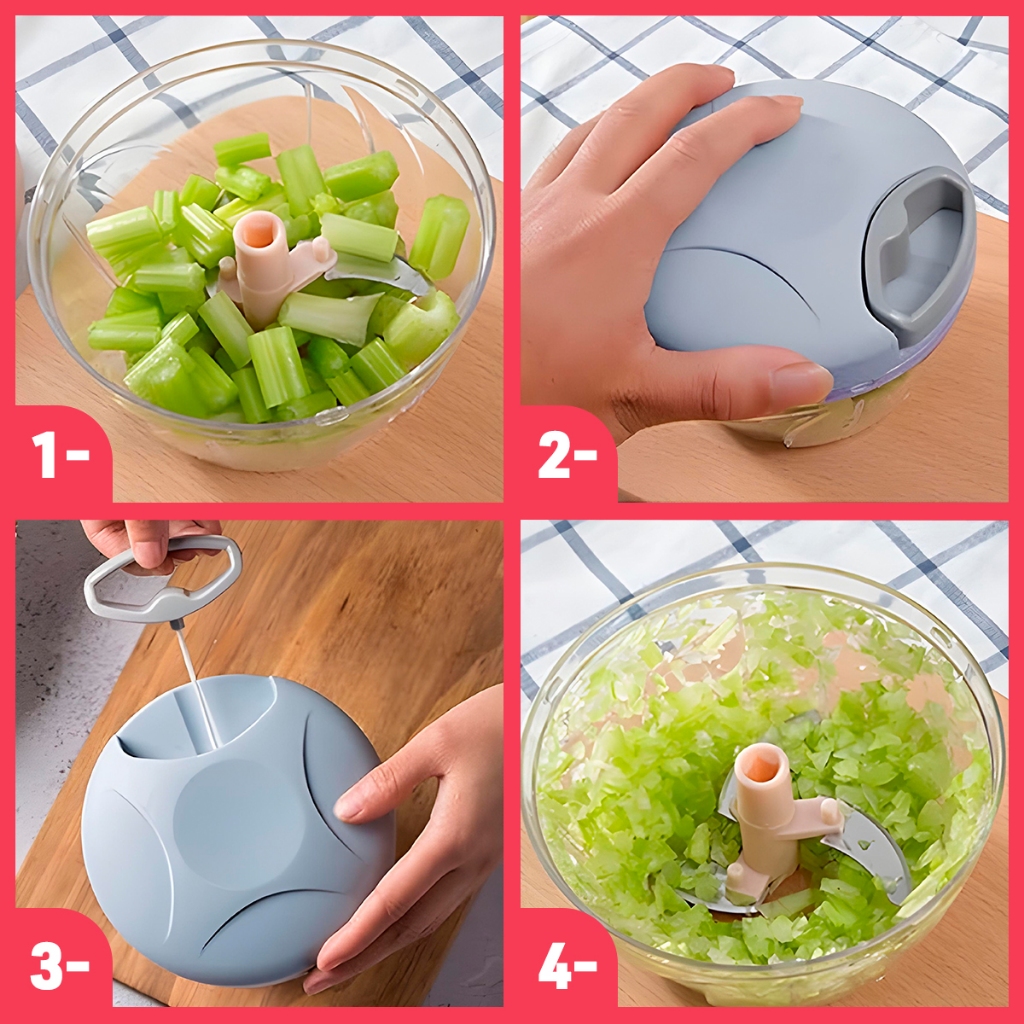 1-

2-

3-

4-