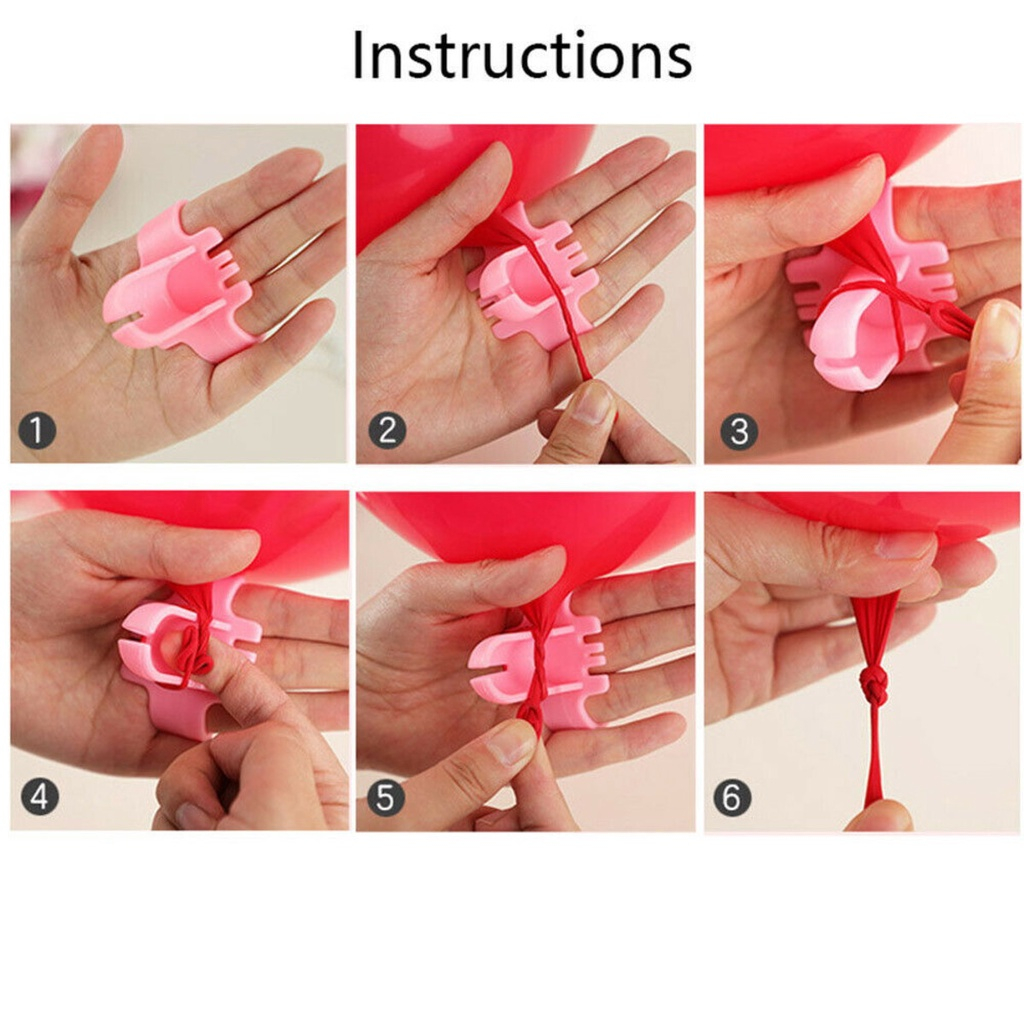 Instructions

1

2

3

4

5

6