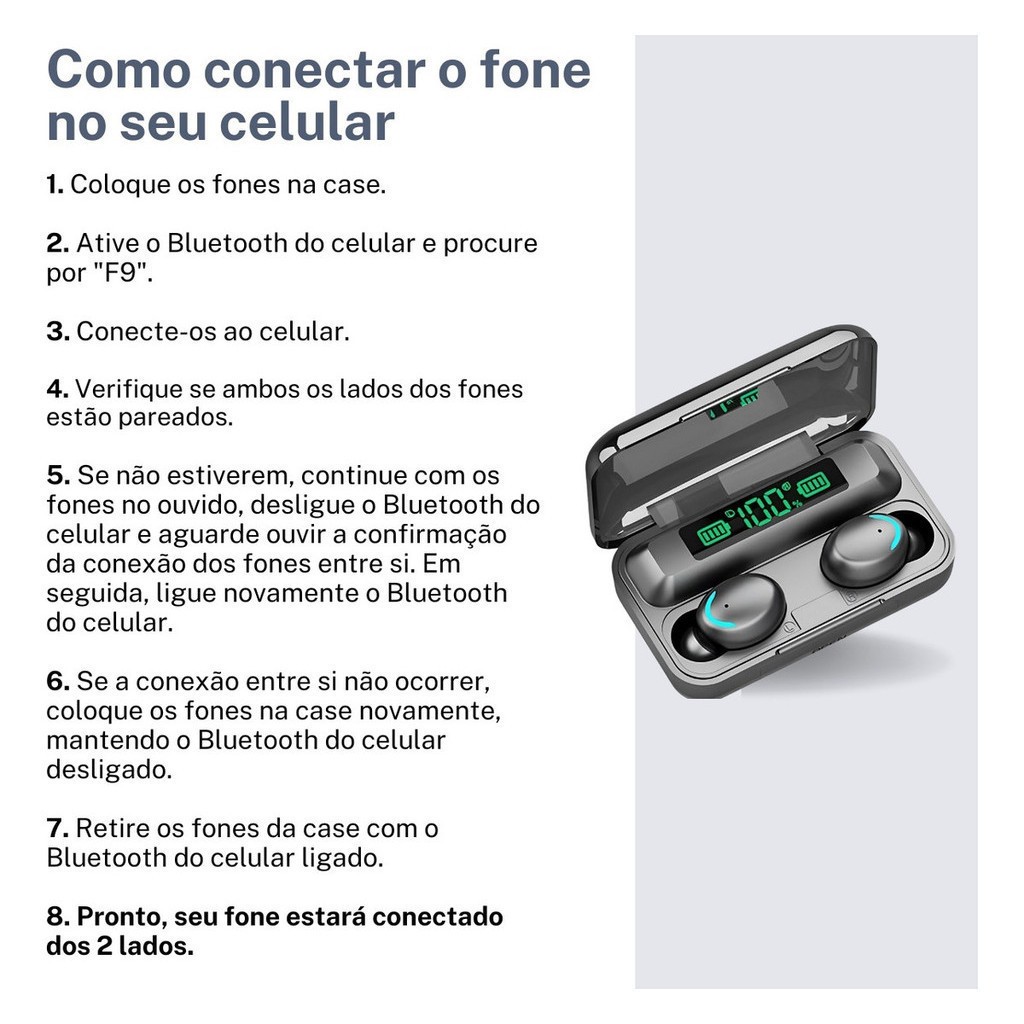 Como conectar o fone no seu celular

1. Coloque os fones na case.

2. Ative o Bluetooth do celular e procure por "F9".

3. Conecte-os ao celular.

4. Verifique se ambos os lados dos fones estão pareados.

5. Se não estiverem, continue com os fones no ouvido, desligue o Bluetooth do celular e aguarde ouvir a confirmação da conexão dos fones entre si. Em seguida, ligue novamente o Bluetooth do celular.

6. Se a conexão entre si não ocorrer, coloque os fones na case novamente, mantendo o Bluetooth do celular desligado.

7. Retire os fones da case com o Bluetooth do celular ligado.

8. Pronto, seu fone estará conectado dos 2 lados.

100%