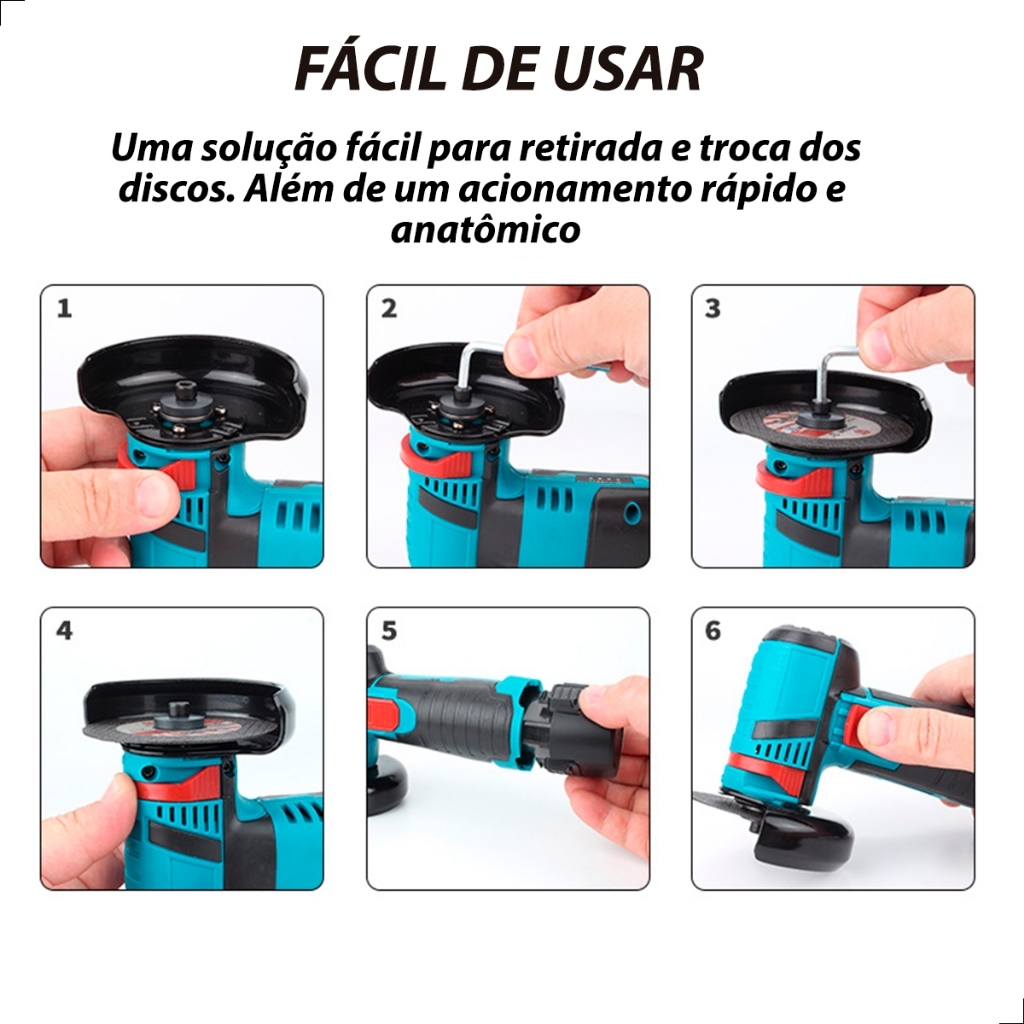 FÁCIL DE USAR

Uma solução fácil para retirada e troca dos discos. Além de um acionamento rápido e anatômico

1

2

3

4

5

6