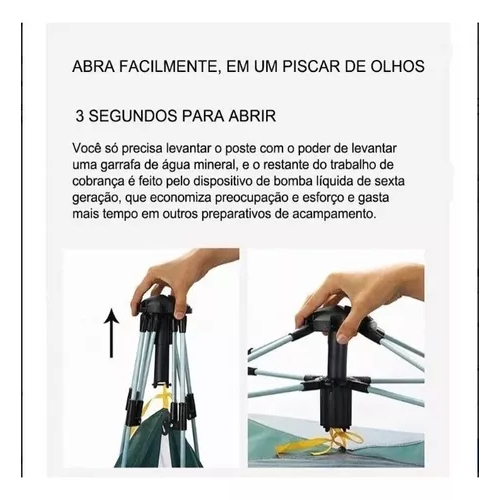 ABRA FACILMENTE, EM UM PISCAR DE OLHOS

3 SEGUNDOS PARA ABRIR

Você só precisa levantar o poste com o poder de levantar uma garrafa de água mineral, e o restante do trabalho de cobrança é feito pelo dispositivo de bomba líquida de sexta geração, que economiza preocupação e esforço e gasta mais tempo em outros preparativos de acampamento.