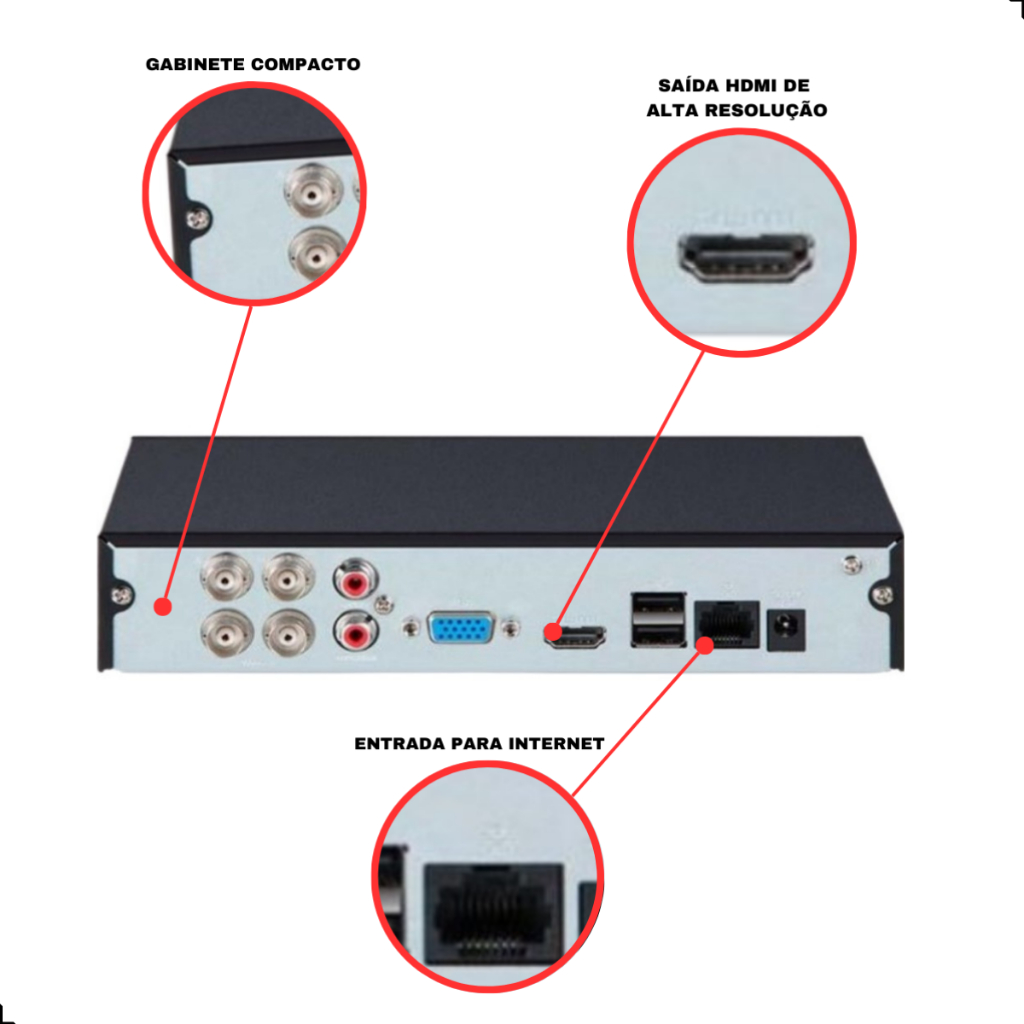 GABINETE COMPACTO

SAÍDA HDMI DE ALTA RESOLUÇÃO

ENTRADA PARA INTERNET