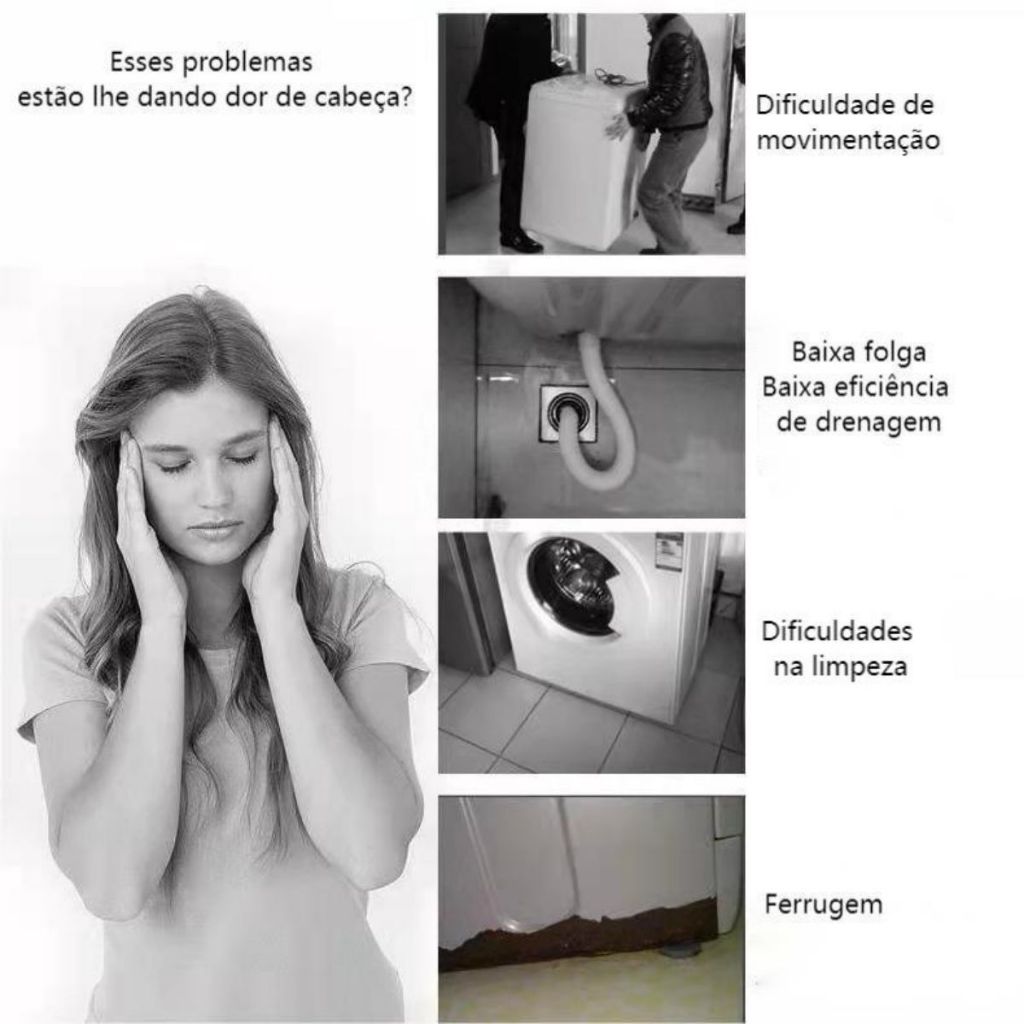 Esses problemas
estão lhe dando dor de cabeça?

Dificuldade de
movimentação

Baixa folga
Baixa eficiência
de drenagem

Dificuldades
na limpeza

Ferrugem