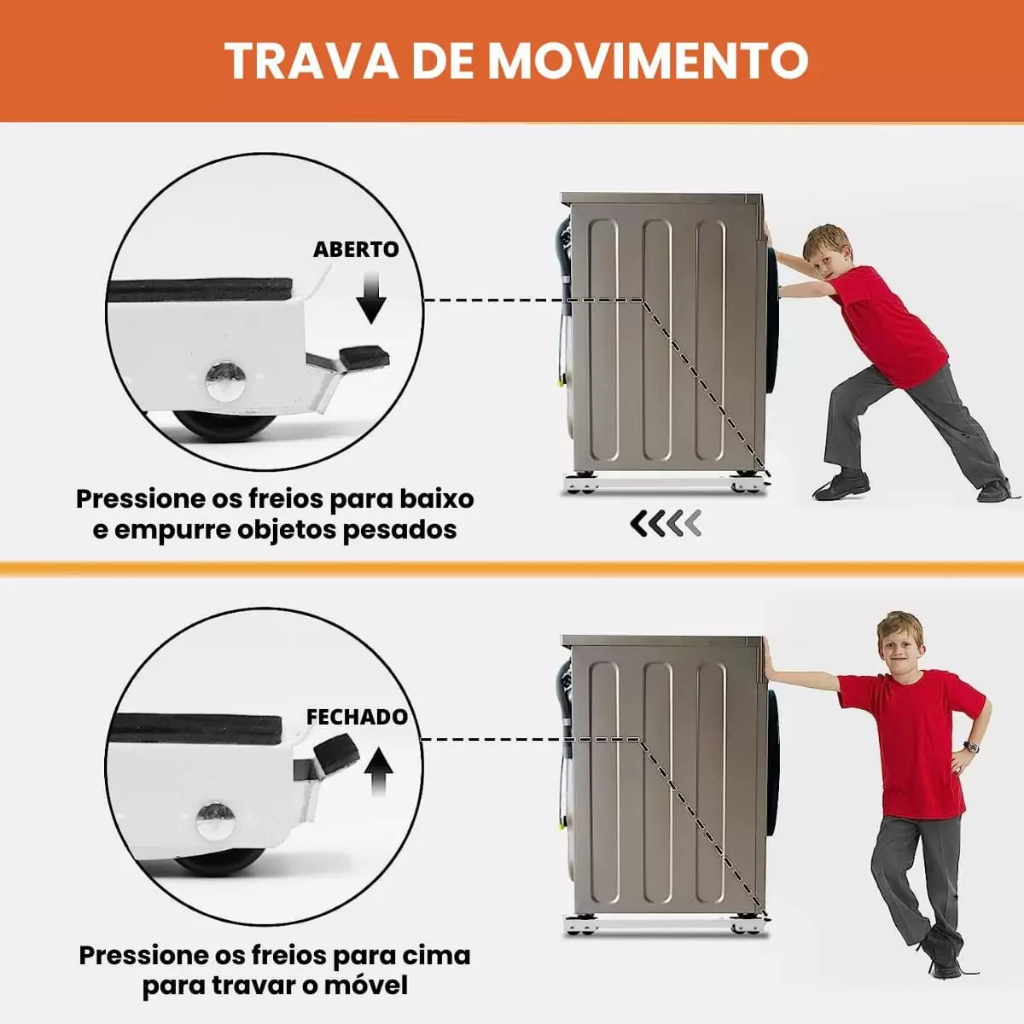 TRAVA DE MOVIMENTO

ABERTO

Pressione os freios para baixo e empurre objetos pesados

FECHADO

Pressione os freios para cima para travar o móvel