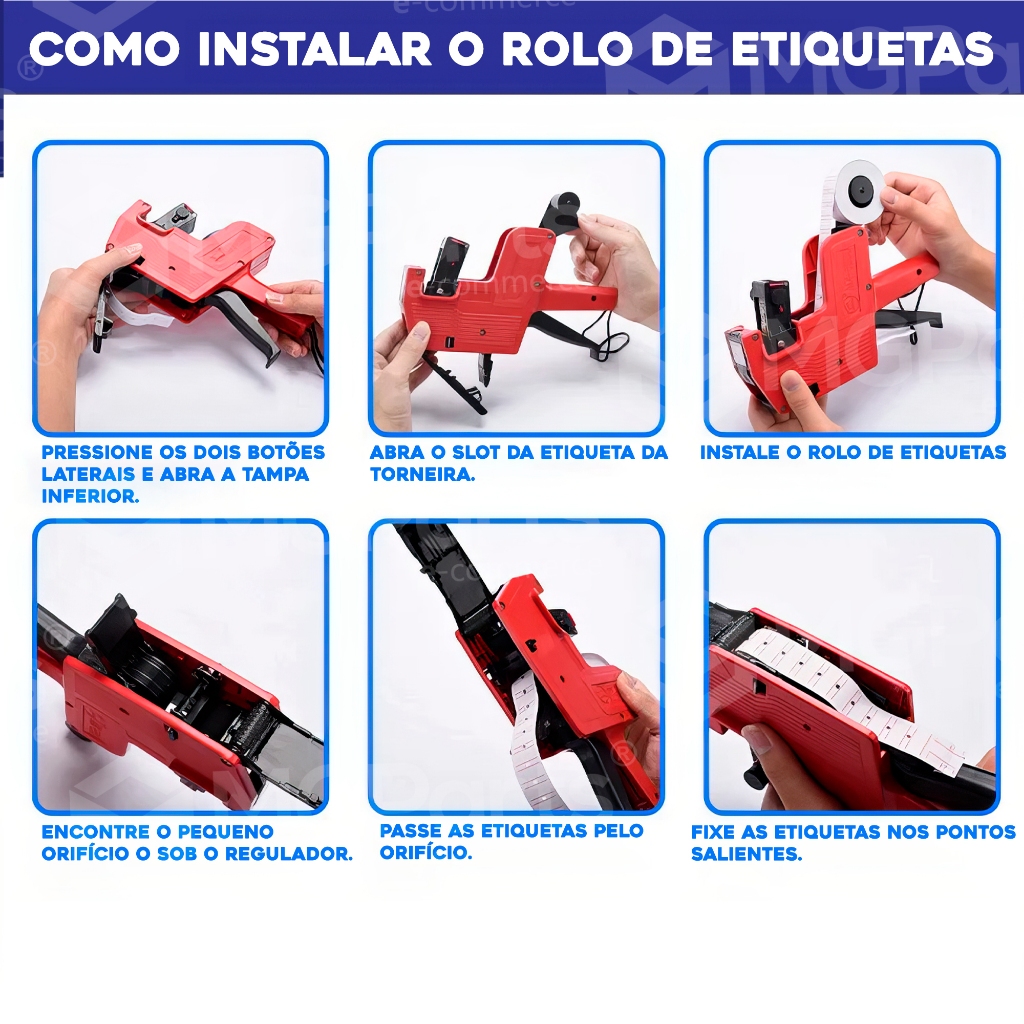 COMO INSTALAR O ROLO DE ETIQUETAS

PRESSIONE OS DOIS BOTÕES LATERAIS E ABRA A TAMPA INFERIOR.

ABRA O SLOT DA ETIQUETA DA TORNEIRA.

INSTALE O ROLO DE ETIQUETAS

ENCONTRE O PEQUENO ORIFÍCIO O SOB O REGULADOR.

PASSE AS ETIQUETAS PELO ORIFÍCIO.

FIXE AS ETIQUETAS NOS PONTOS SALIENTES.