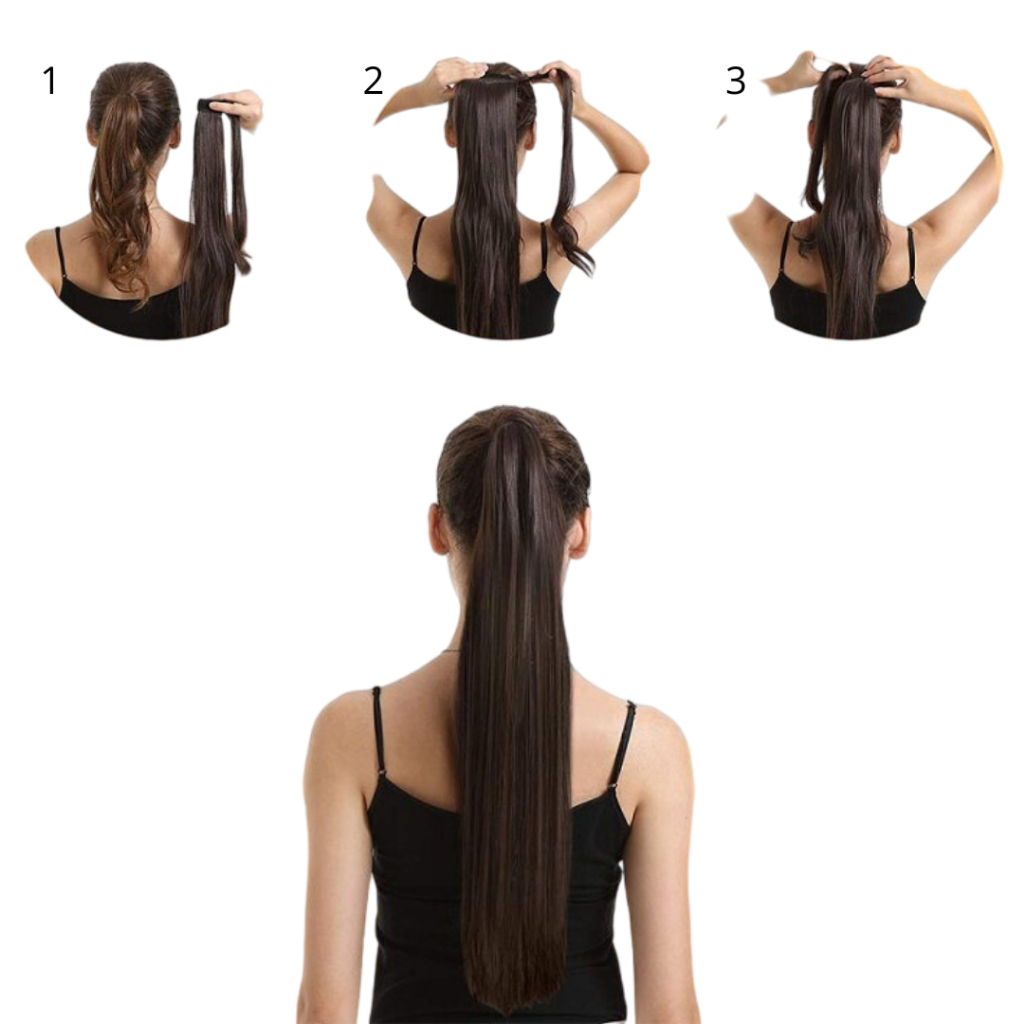 1

2

3