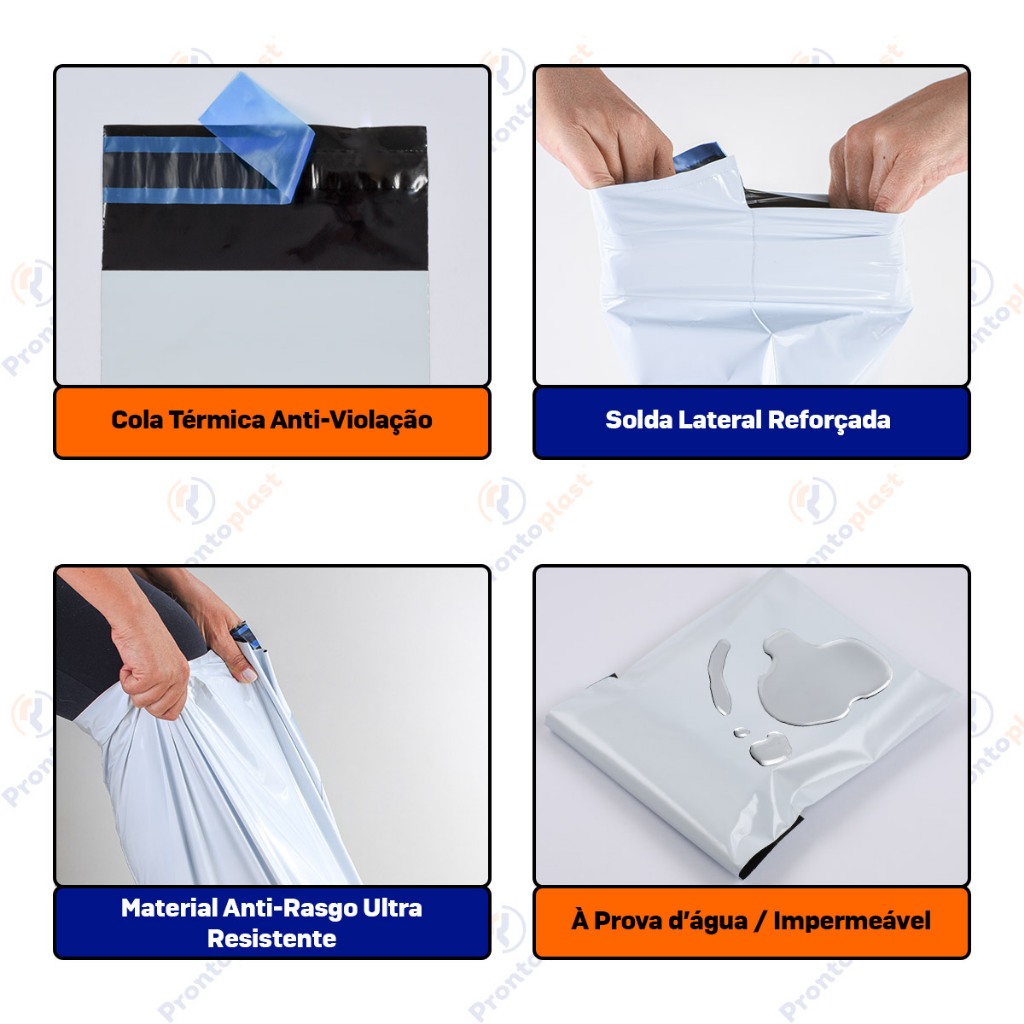 Cola Térmica Anti-Violação

Solda Lateral Reforçada

Material Anti-Rasgo Ultra Resistente

À Prova d'água / Impermeável

Prontoplast