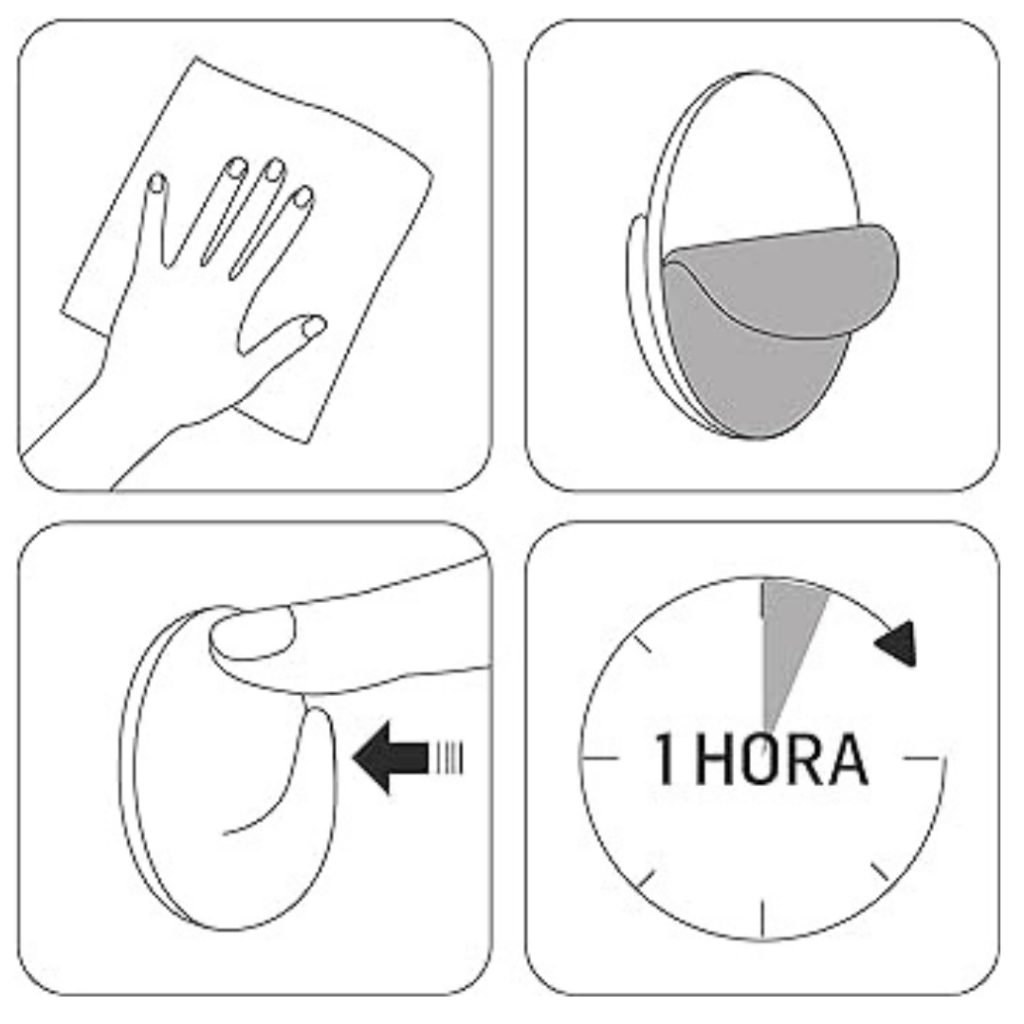 1 HORA