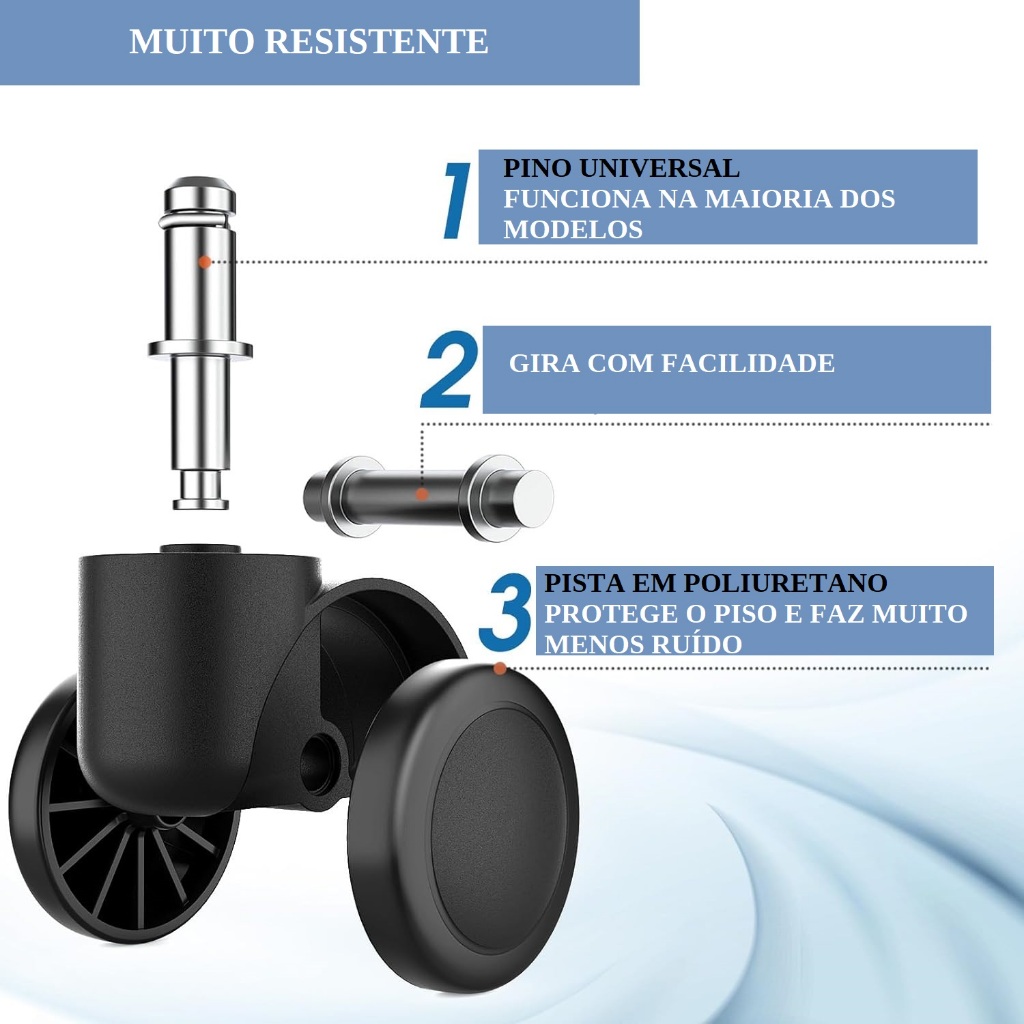 MUITO RESISTENTE

1
PINO UNIVERSAL
FUNCIONA NA MAIORIA DOS MODELOS

2
GIRA COM FACILIDADE

3
PISTA EM POLIURETANO
PROTEGE O PISO E FAZ MUITO MENOS RUÍDO