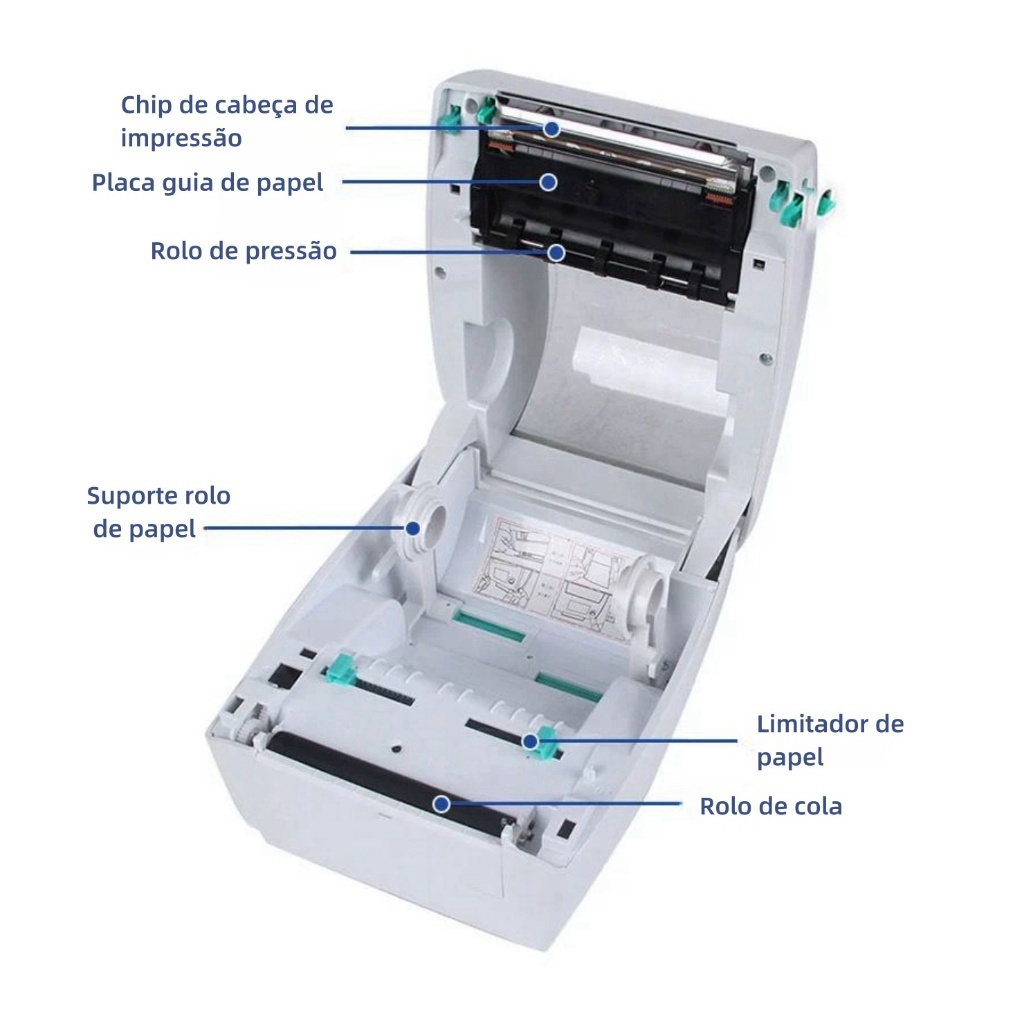 Chip de cabeça de impressão

Placa guia de papel

Rolo de pressão

Suporte rolo de papel

Limitador de papel

Rolo de cola