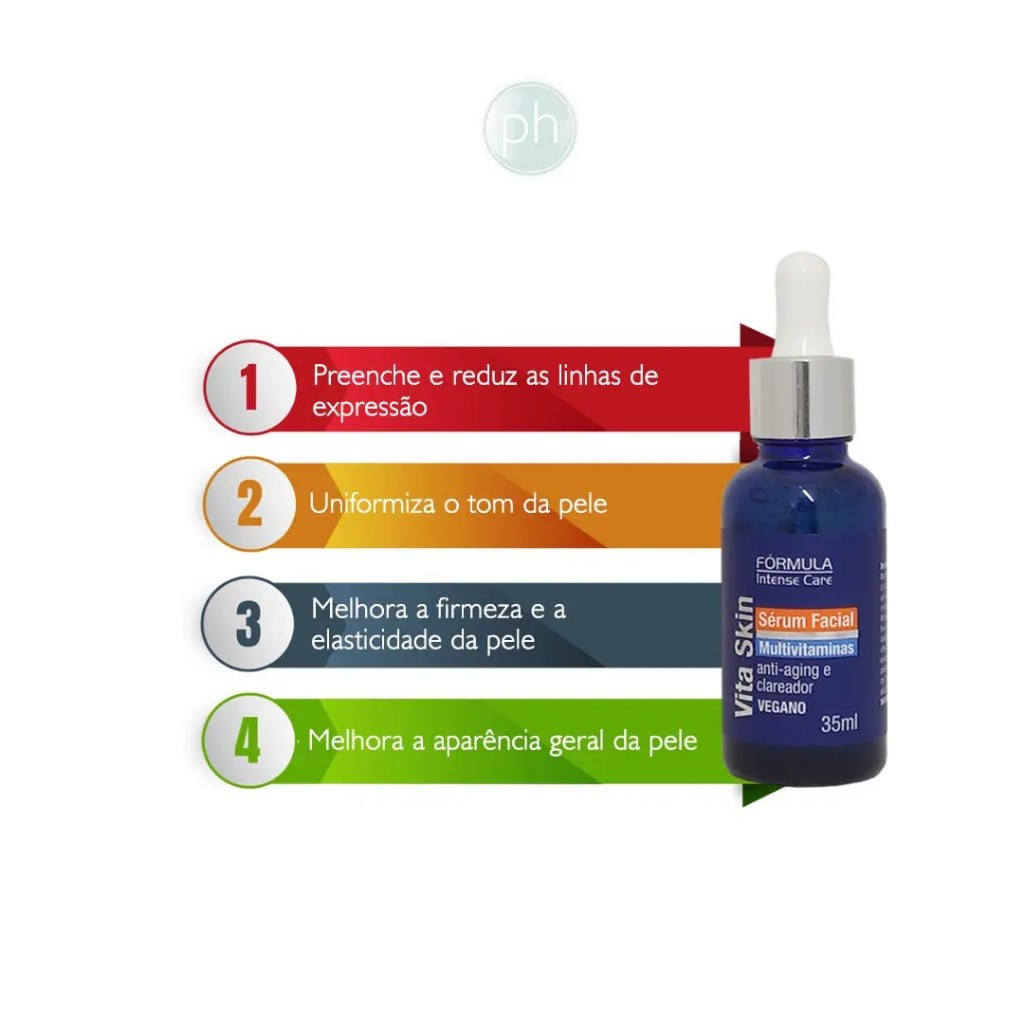 ph

1 Preenche e reduz as linhas de expressão

2 Uniformiza o tom da pele

3 Melhora a firmeza e a elasticidade da pele

4 Melhora a aparência geral da pele

FÓRMULA
Intense Care
Vita Skin
Sérum Facial
Multivitaminas
anti-aging e clareador
VEGANO
35ml