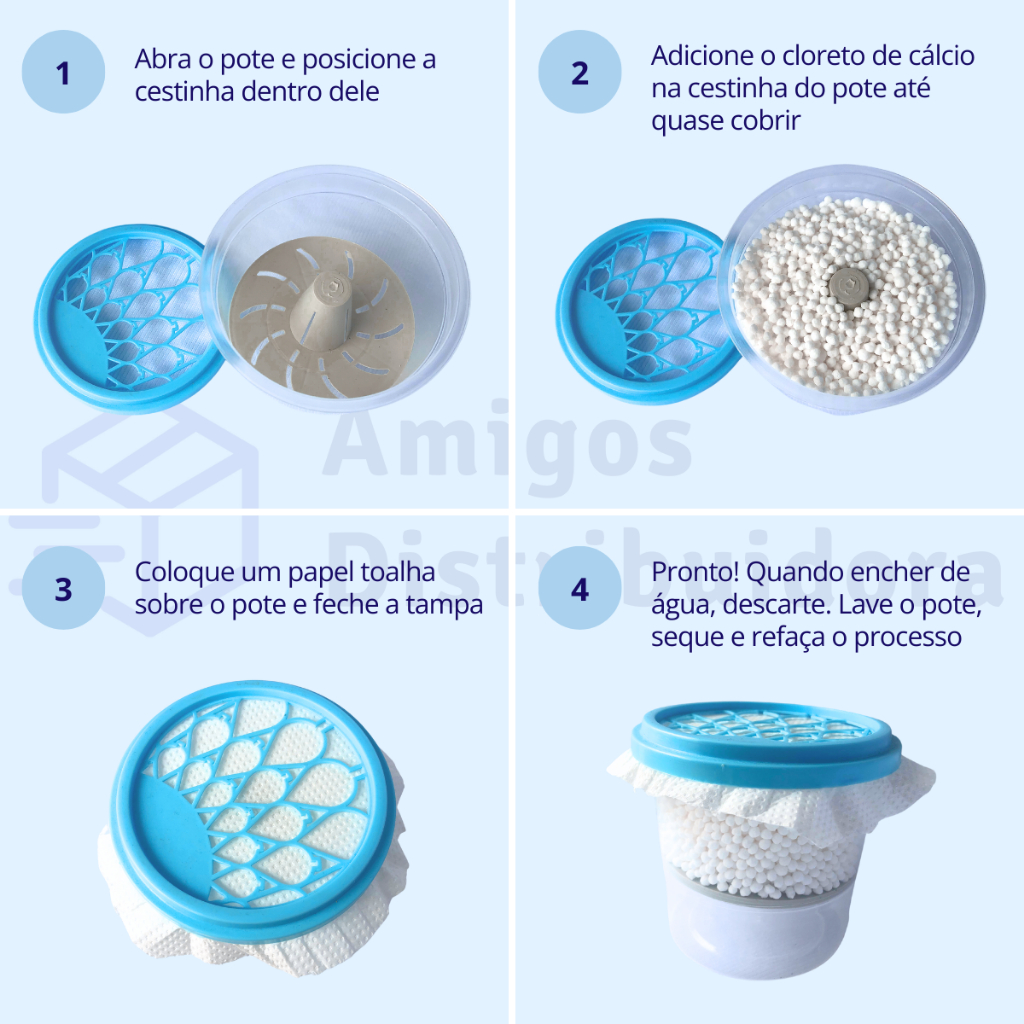 1

Abra o pote e posicione a cestinha dentro dele

2

Adicione o cloreto de cálcio na cestinha do pote até quase cobrir

Amigos Distribuidora

3

Coloque um papel toalha sobre o pote e feche a tampa

4

Pronto! Quando encher de água, descarte. Lave o pote, seque e refaça o processo