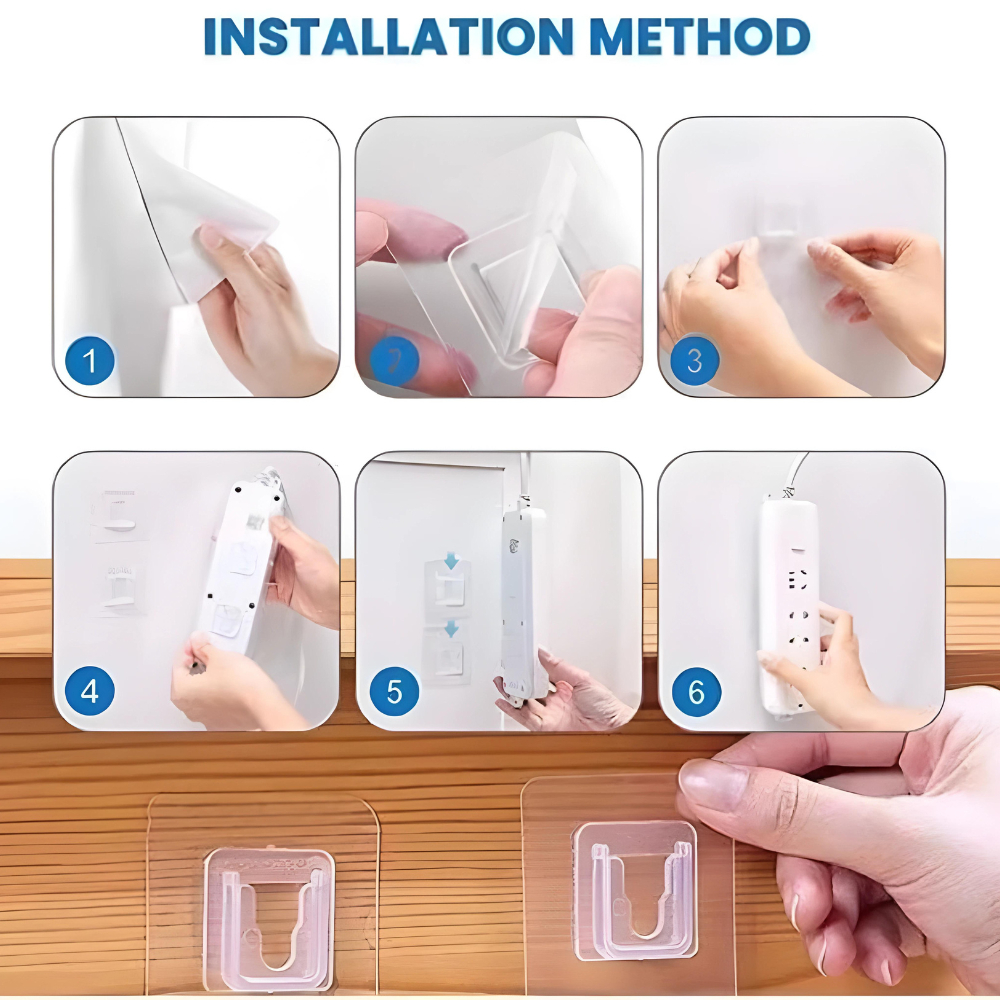 INSTALLATION METHOD

1

2

3

4

5

6