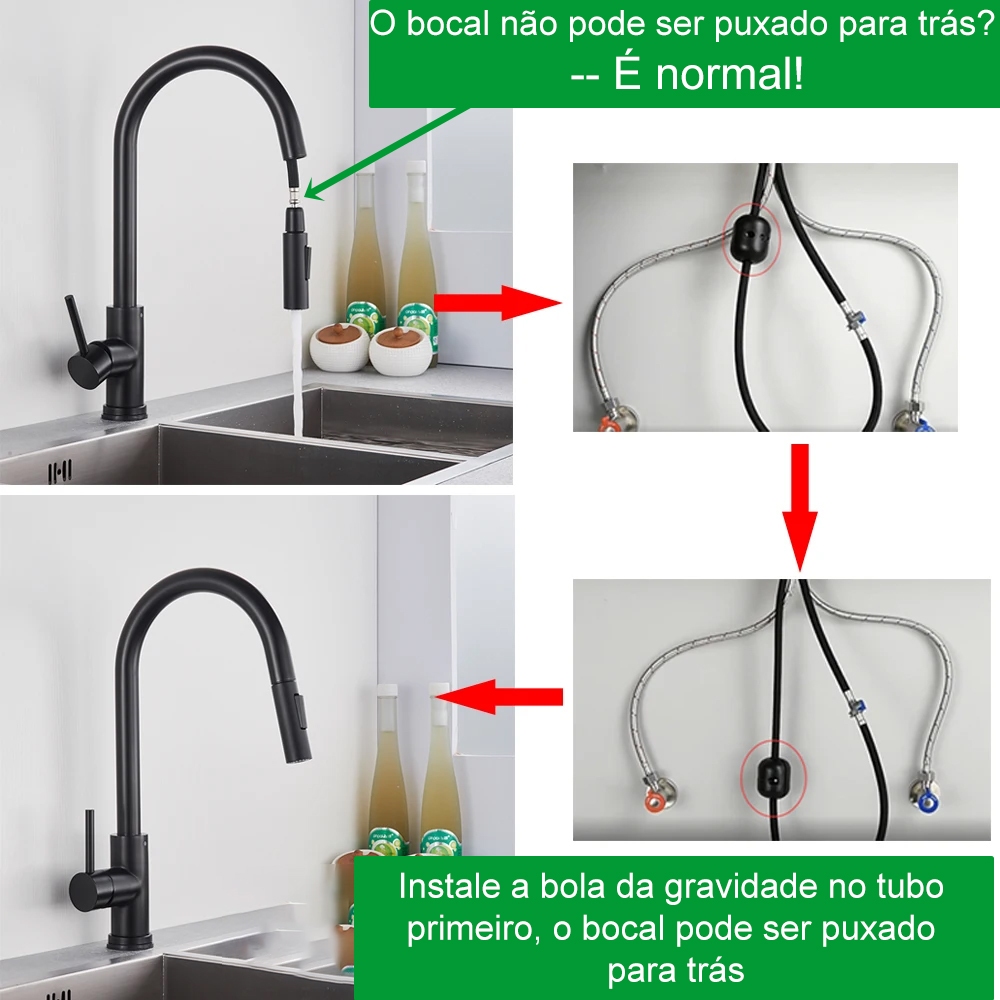 O bocal não pode ser puxado para trás?
-- É normal!

Instale a bola da gravidade no tubo primeiro, o bocal pode ser puxado para trás