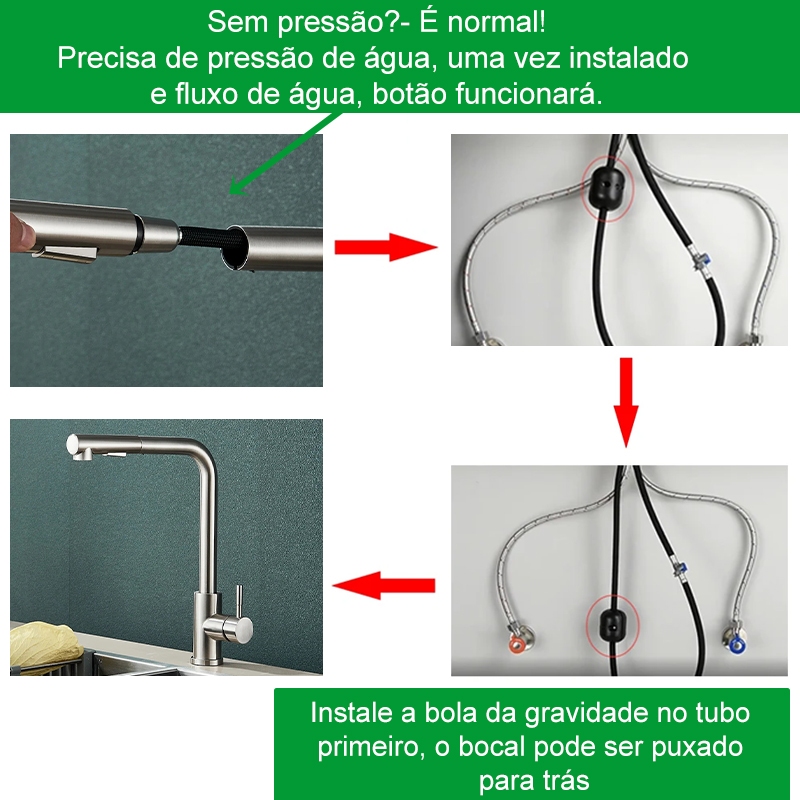 Sem pressão?- É normal!
Precisa de pressão de água, uma vez instalado e fluxo de água, botão funcionará.

Instale a bola da gravidade no tubo primeiro, o bocal pode ser puxado para trás