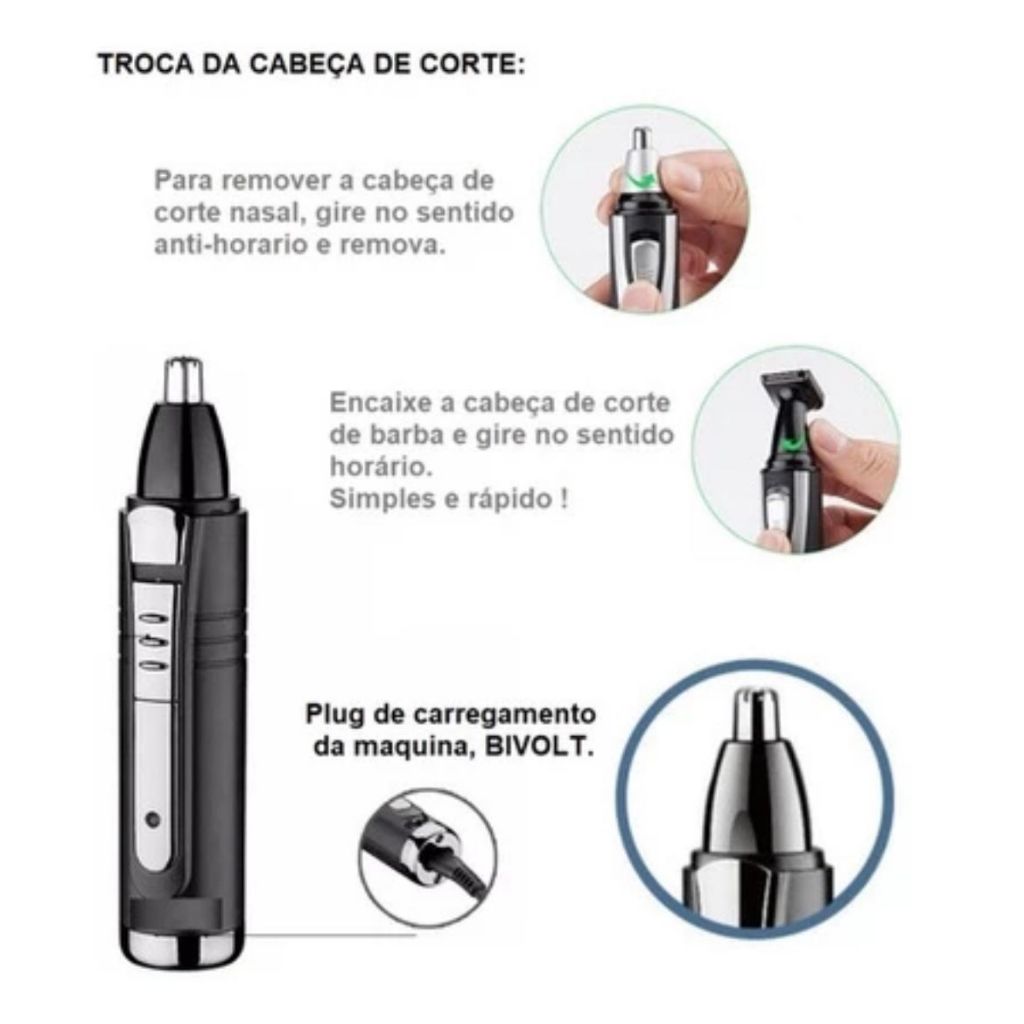 TROCA DA CABEÇA DE CORTE:

Para remover a cabeça de corte nasal, gire no sentido anti-horario e remova.

Encaixe a cabeça de corte de barba e gire no sentido horário.
Simples e rápido !

Plug de carregamento da maquina, BIVOLT.