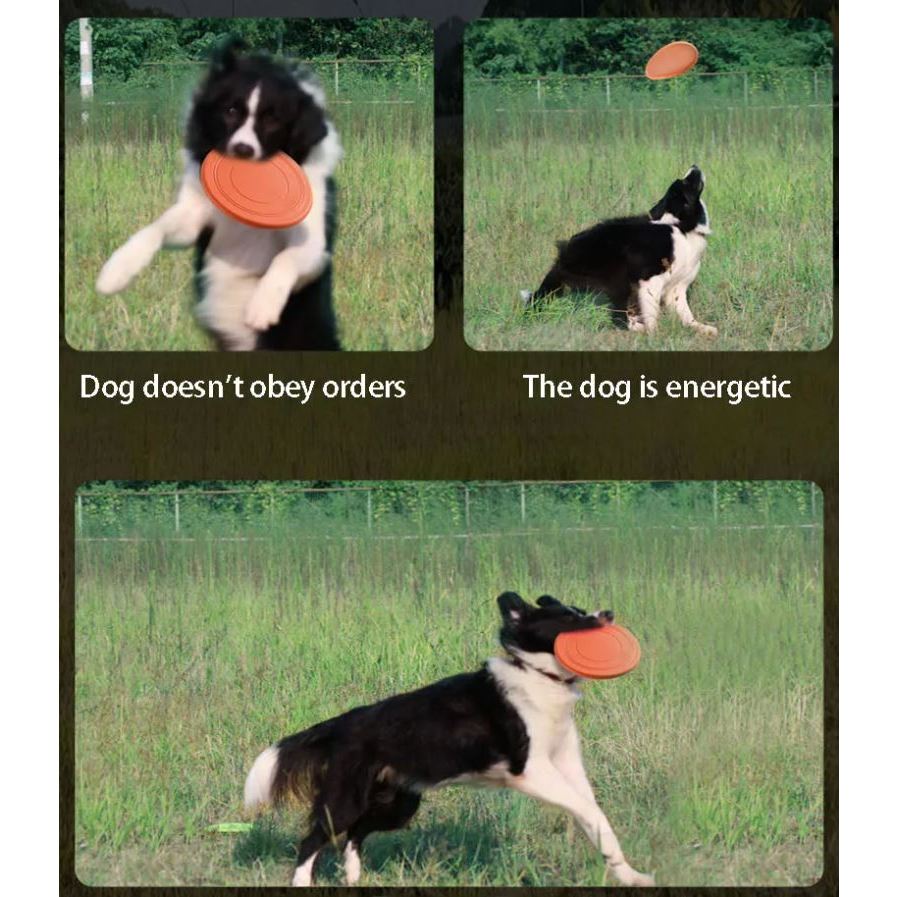 Dog doesn't obey orders

The dog is energetic