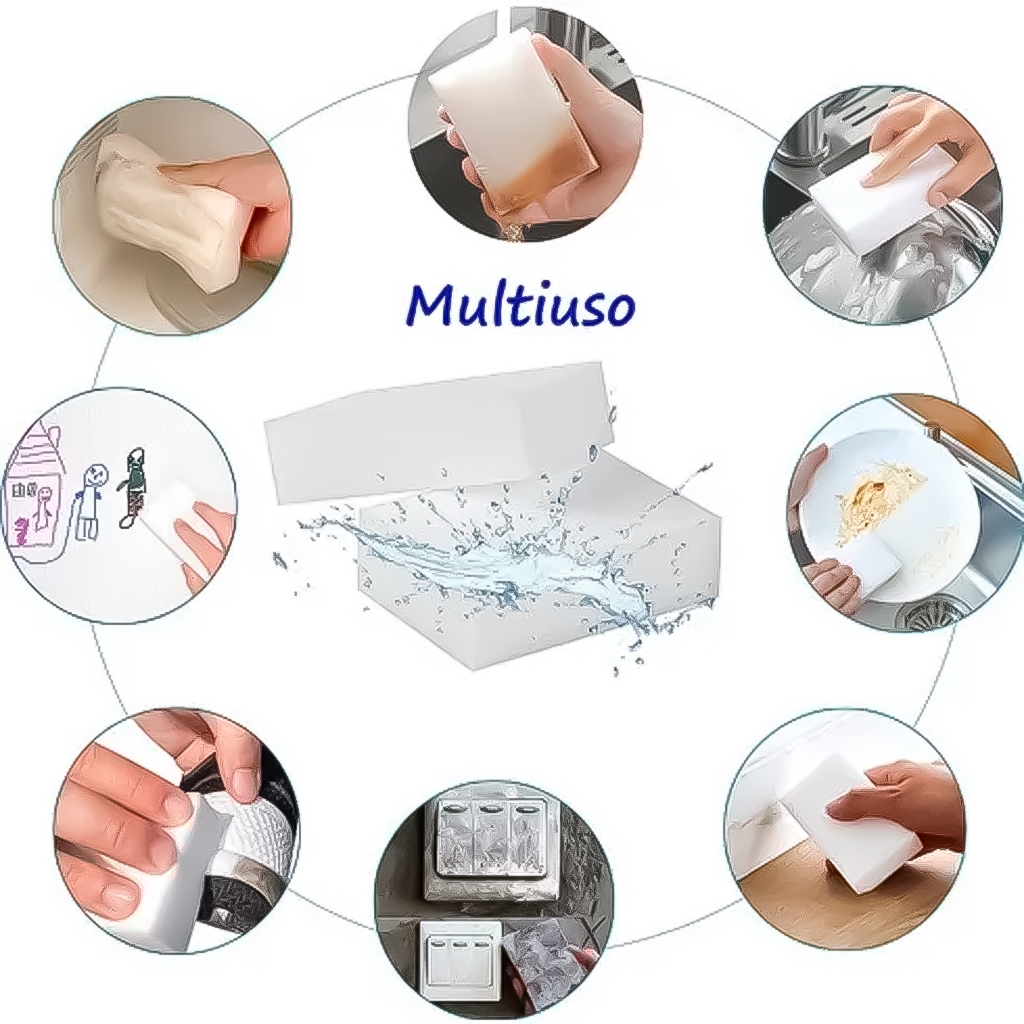 Multiuso