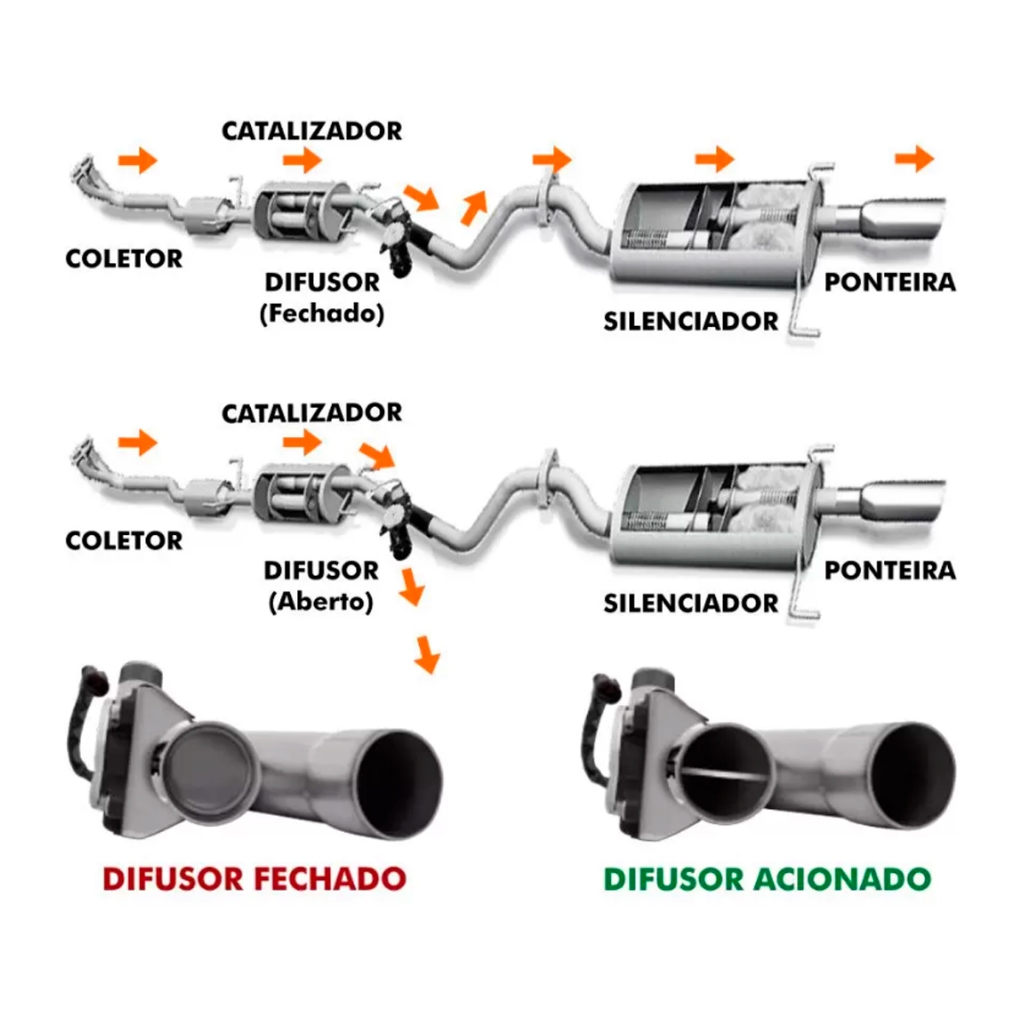 CATALIZADOR

COLETOR

DIFUSOR
(Fechado)

SILENCIADOR

PONTEIRA

CATALIZADOR

COLETOR

DIFUSOR
(Aberto)

SILENCIADOR

PONTEIRA

DIFUSOR FECHADO

DIFUSOR ACIONADO