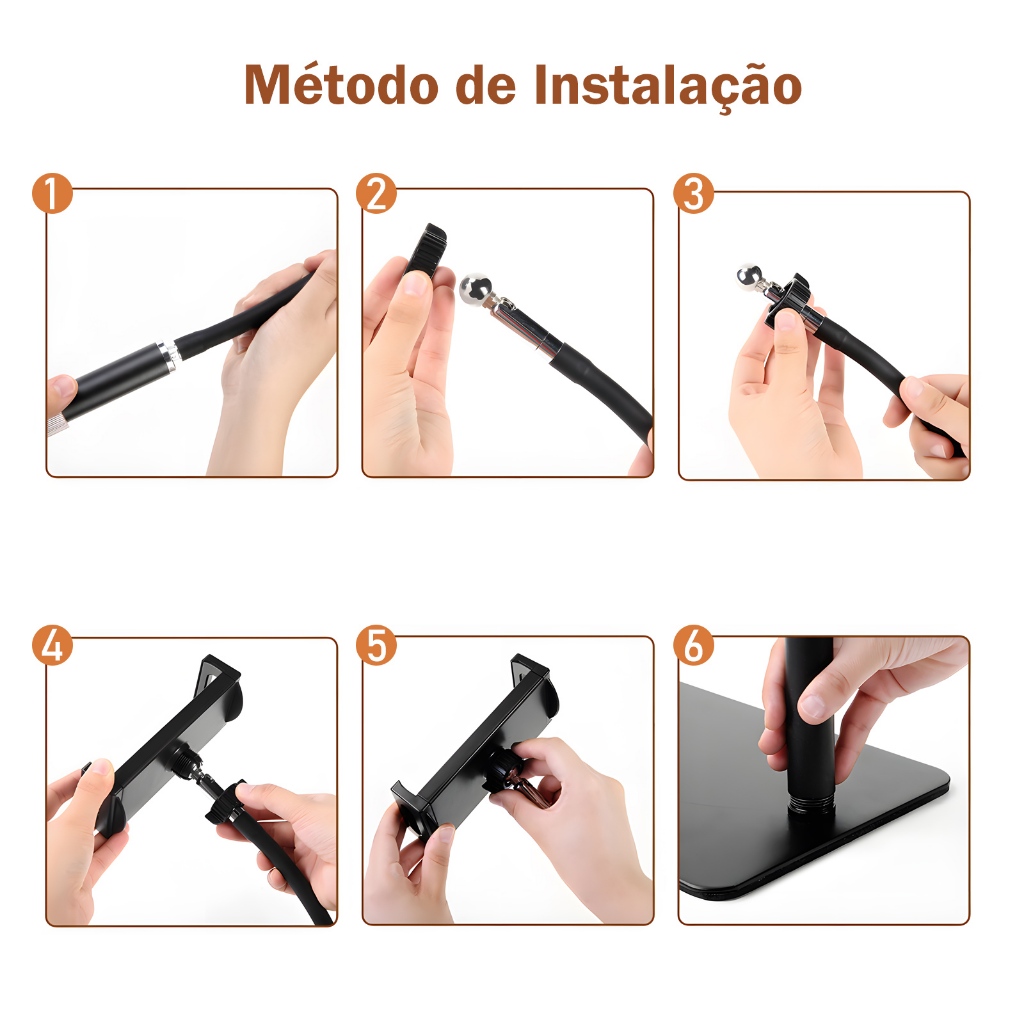 Método de Instalação

1

2

3

4

5

6