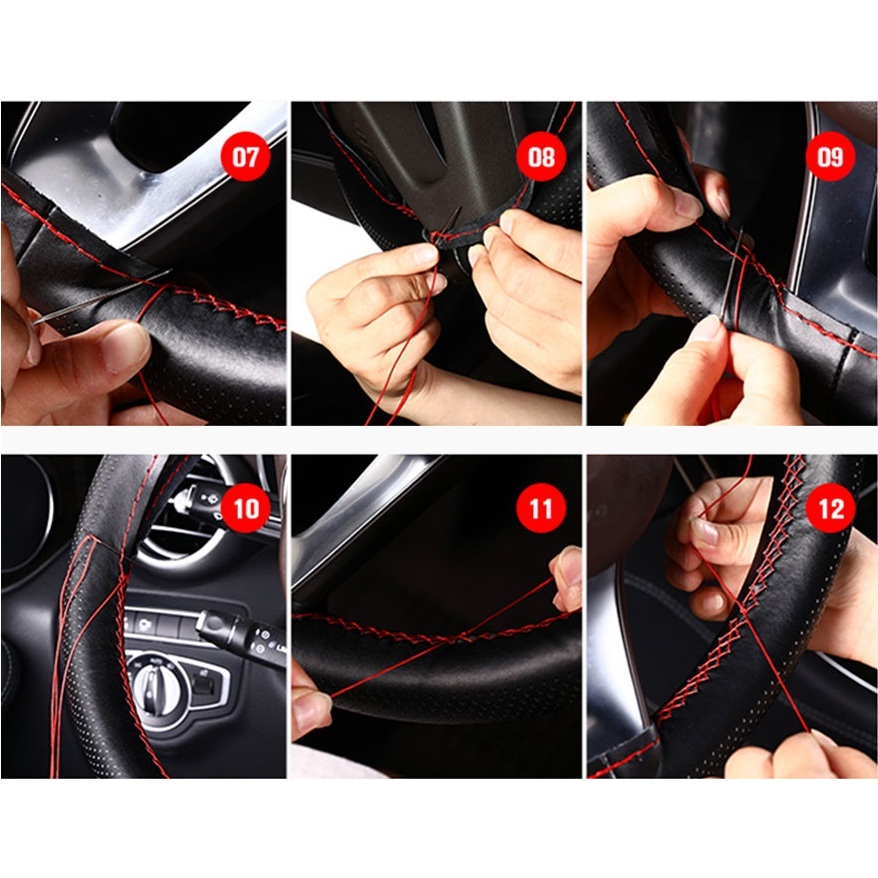 07

08

09

10

11

12