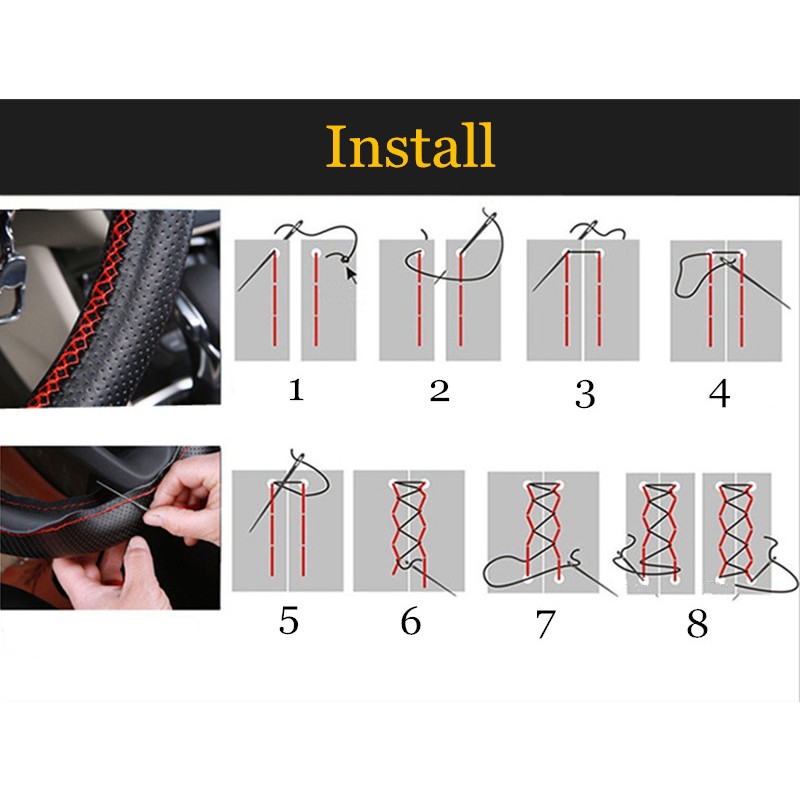 Install

1

2

3

4

5

6

7

8