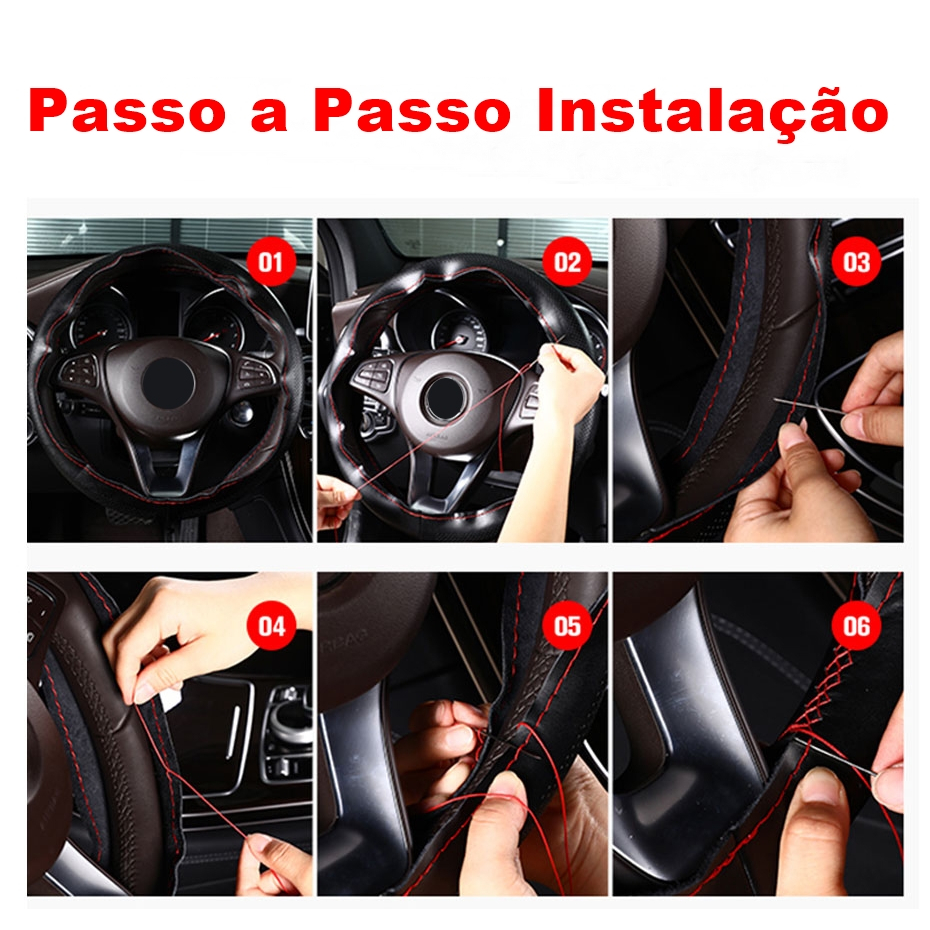 Passo a Passo Instalação

01

02

03

04

05

06