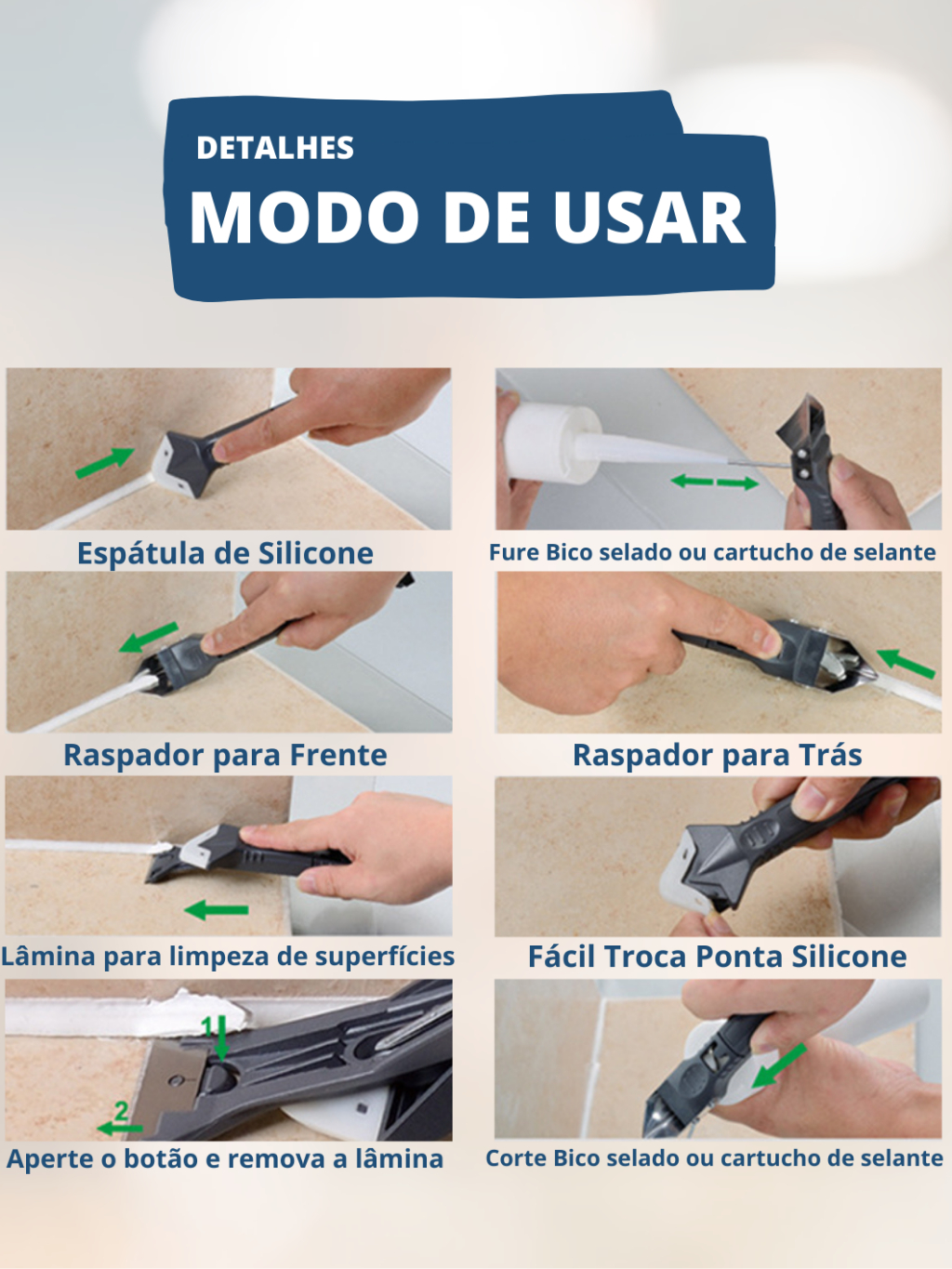 DETALHES
MODO DE USAR

Espátula de Silicone

Fure Bico selado ou cartucho de selante

Raspador para Frente

Raspador para Trás

Lâmina para limpeza de superfícies

Fácil Troca Ponta Silicone

1
2
Aperte o botão e remova a lâmina

Corte Bico selado ou cartucho de selante