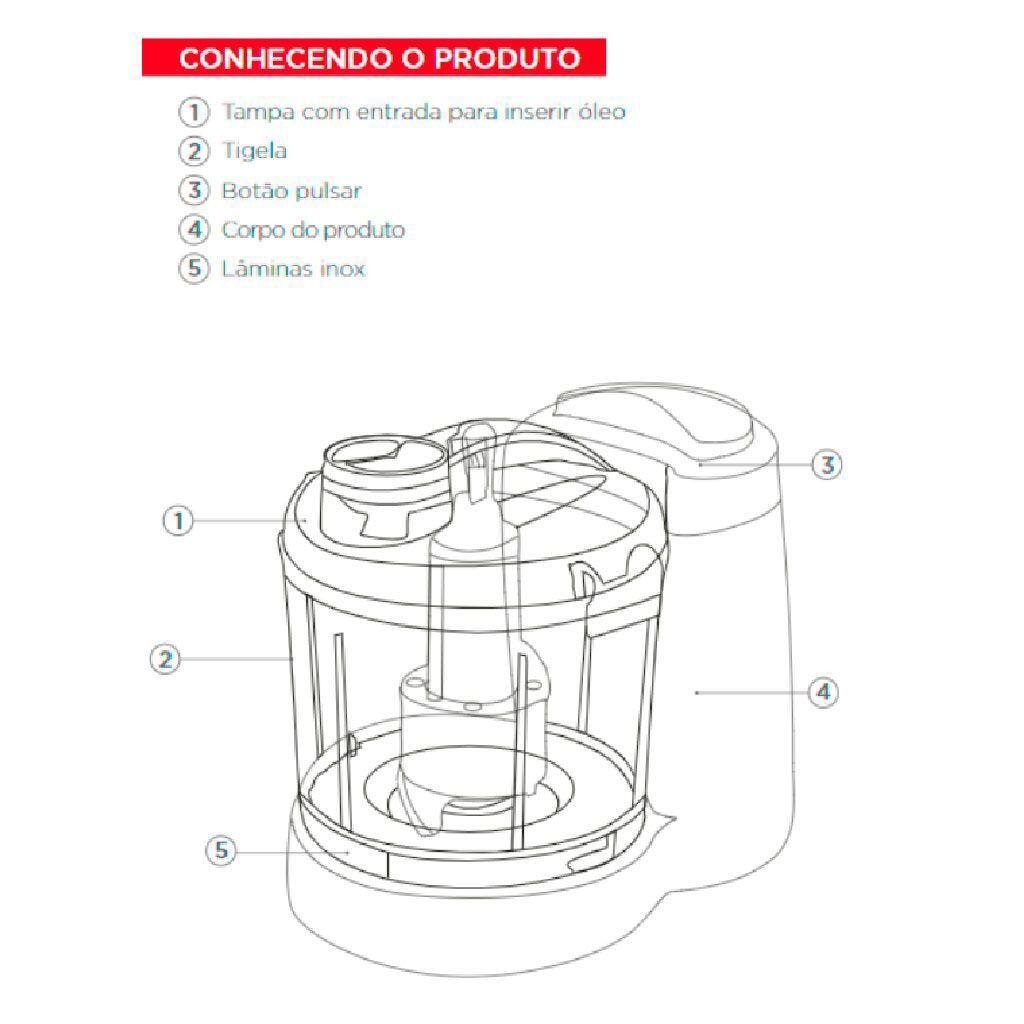 CONHECENDO O PRODUTO

1 Tampa com entrada para inserir óleo
2 Tigela
3 Botão pulsar
4 Corpo do produto
5 Lâminas inox

3
1
2
4
5