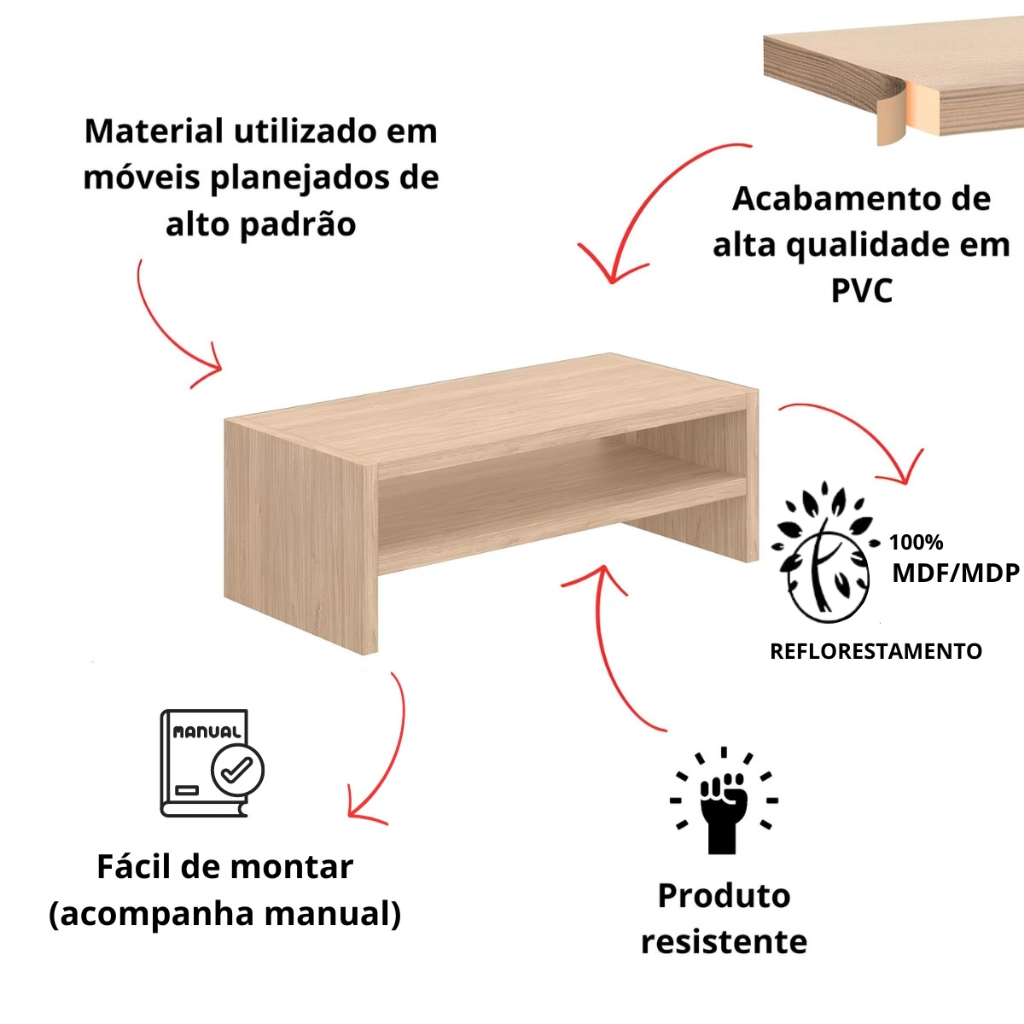 Material utilizado em móveis planejados de alto padrão

Acabamento de alta qualidade em PVC

100%
MDF/MDP

REFLORESTAMENTO

MANUAL

Fácil de montar (acompanha manual)

Produto resistente