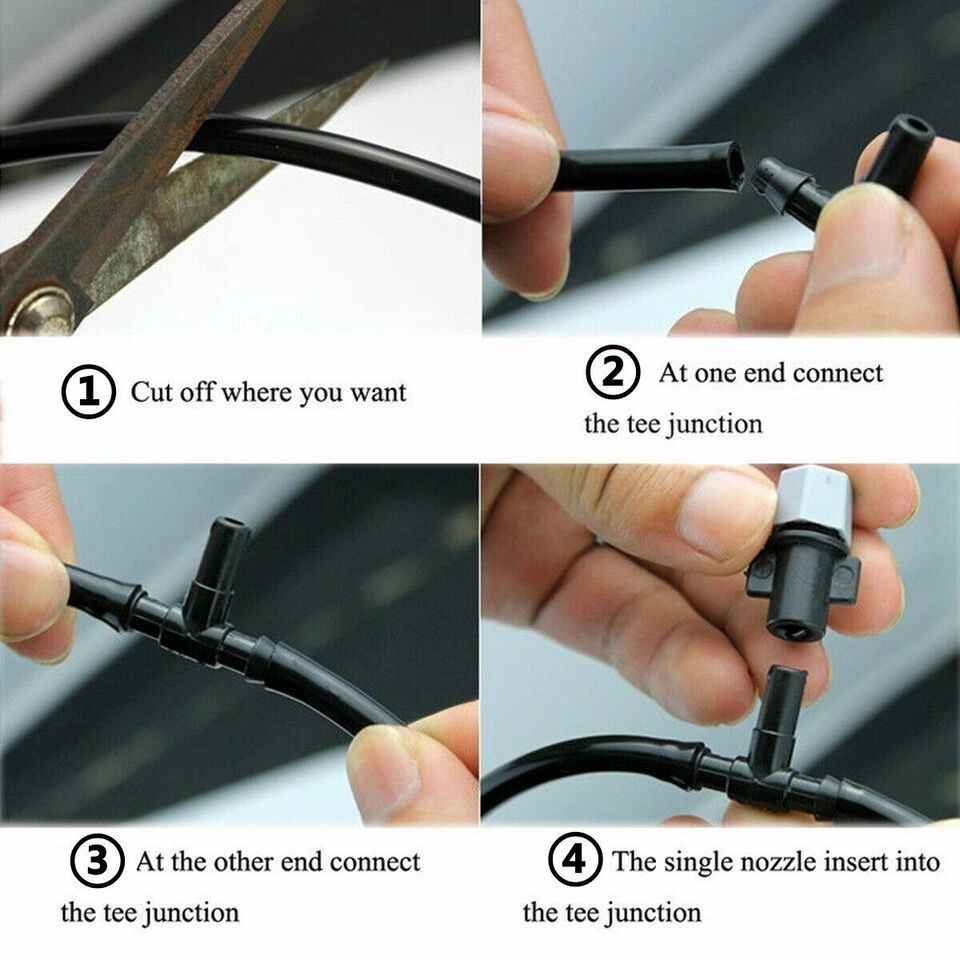 ① Cut off where you want

② At one end connect the tee junction

③ At the other end connect the tee junction

④ The single nozzle insert into the tee junction