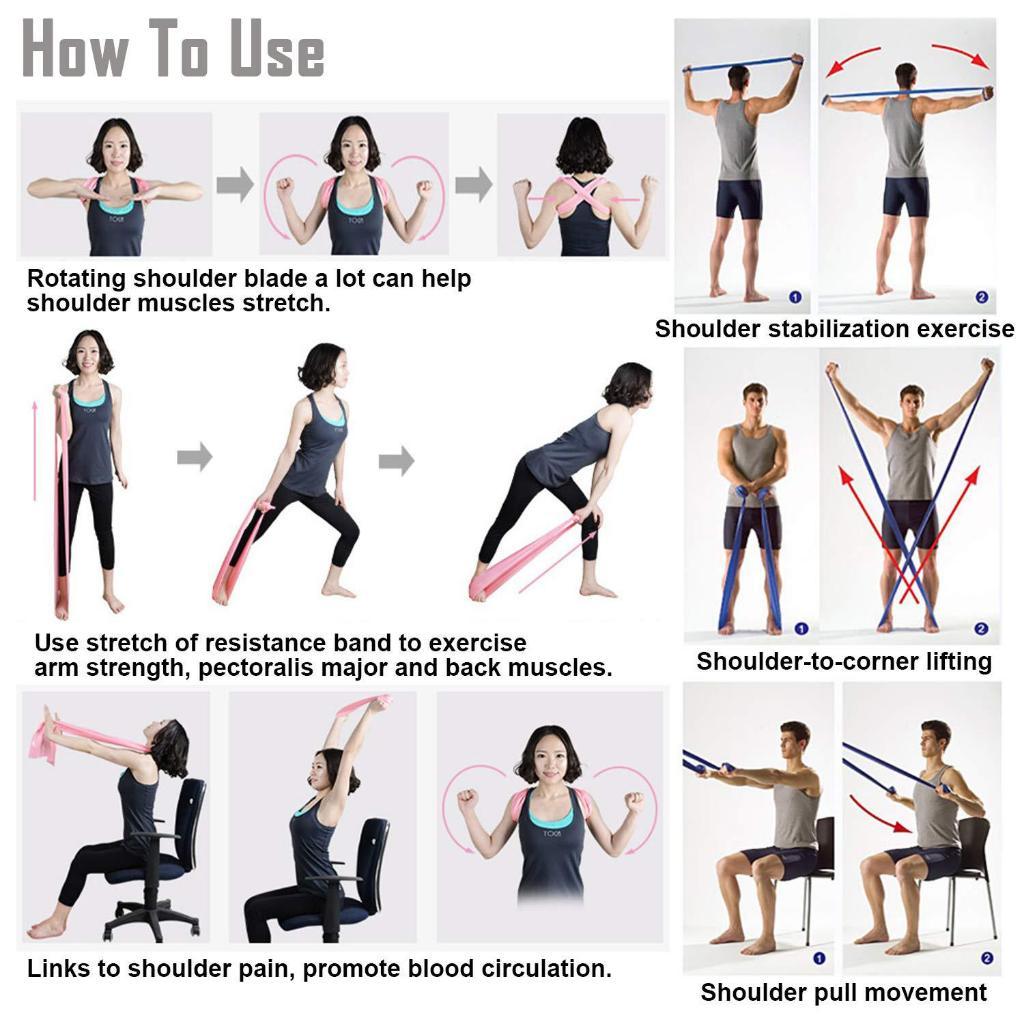 How To Use

Rotating shoulder blade a lot can help shoulder muscles stretch.

Use stretch of resistance band to exercise arm strength, pectoralis major and back muscles.

Links to shoulder pain, promote blood circulation.

1 2
Shoulder stabilization exercise

1 2
Shoulder-to-corner lifting

1 2
Shoulder pull movement