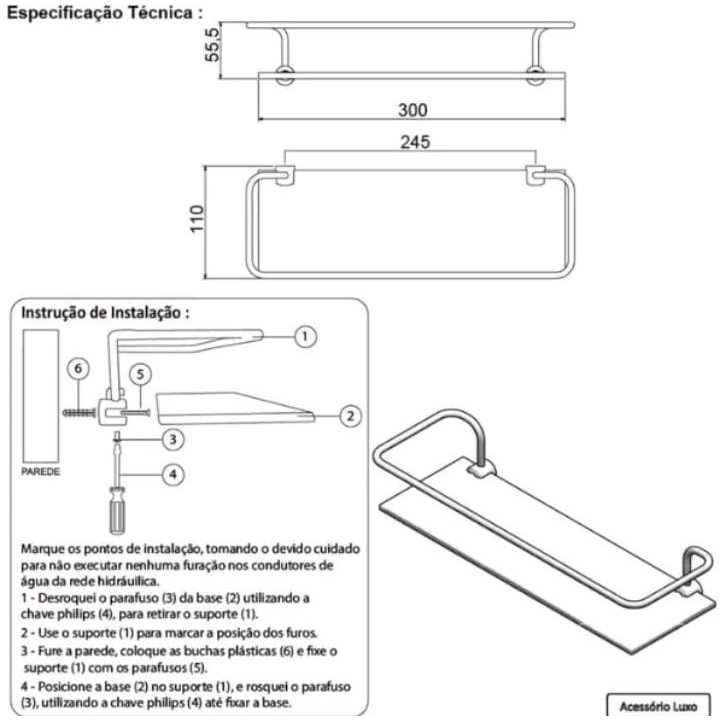 Especificação Técnica :

55,5

300

245

110

Instrução de Instalação :

1

6

5

2

3

4

PAREDE

Marque os pontos de instalação, tomando o devido cuidado para não executar nenhuma furação nos condutores de água da rede hidráuilica.
1 - Desroquei o parafuso (3) da base (2) utilizando a chave philips (4), para retirar o suporte (1).
2 - Use o suporte (1) para marcar a posição dos furos.
3 - Fure a parede, coloque as buchas plásticas (6) e fixe o suporte (1) com os parafusos (5).
4 - Posicione a base (2) no suporte (1), e rosquei o parafuso (3), utilizando a chave philips (4) até fixar a base.

Acessório Luxo