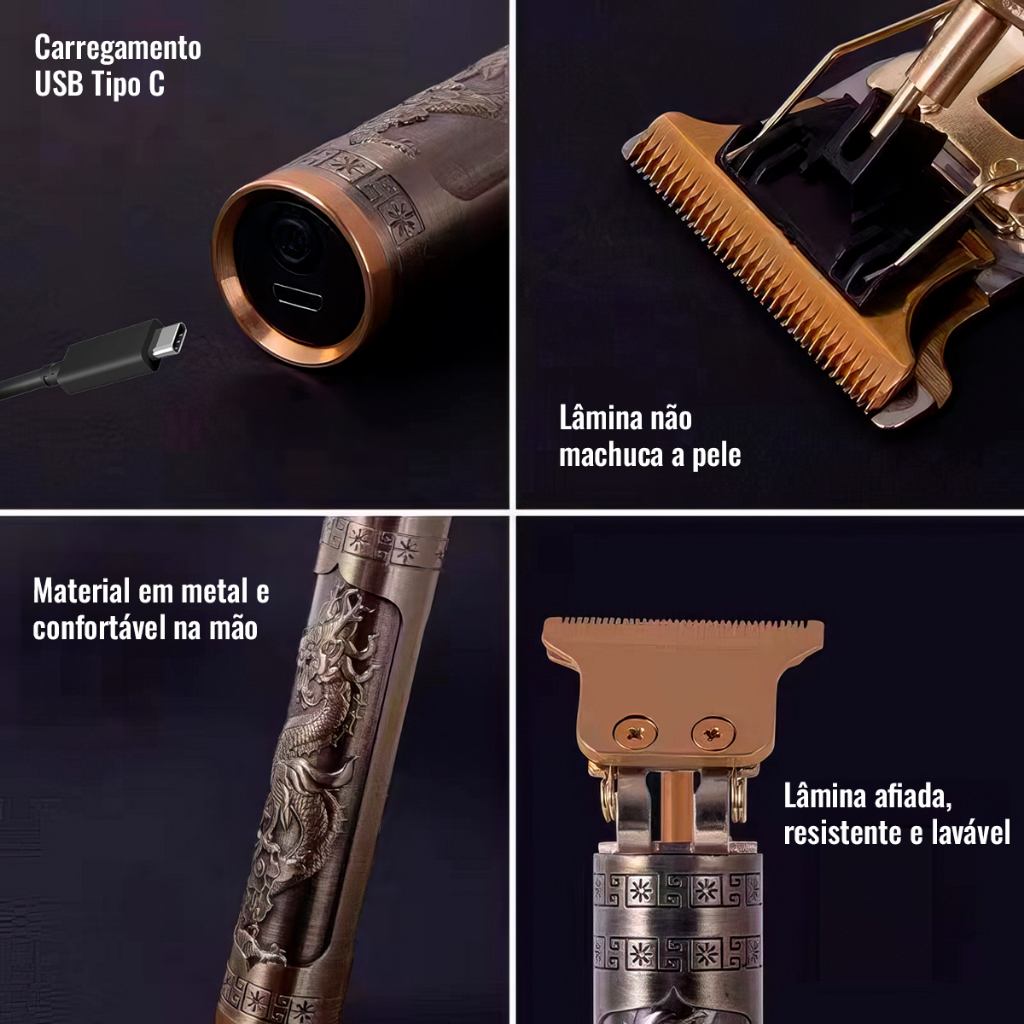 Carregamento
USB Tipo C

Lâmina não
machuca a pele

Material em metal e
confortável na mão

Lâmina afiada,
resistente e lavável