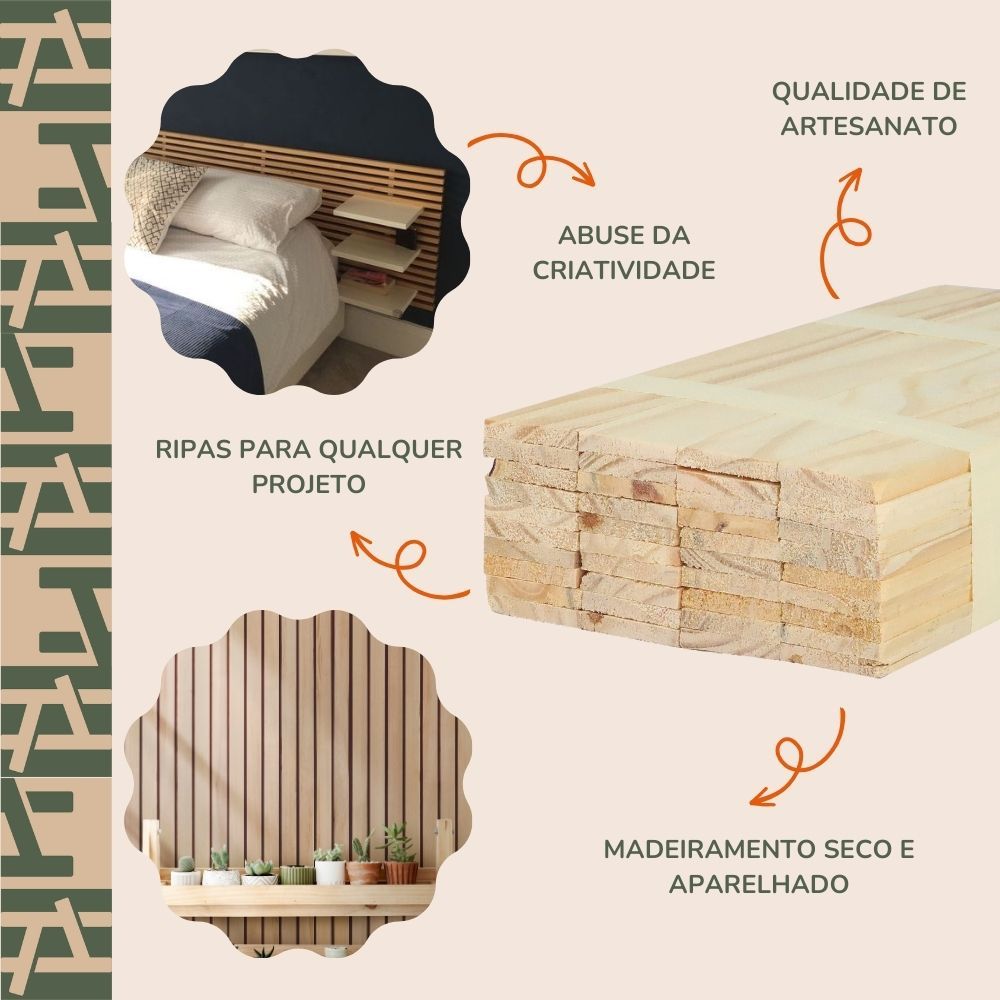 QUALIDADE DE ARTESANATO

ABUSE DA CRIATIVIDADE

RIPAS PARA QUALQUER PROJETO

MADEIRAMENTO SECO E APARELHADO