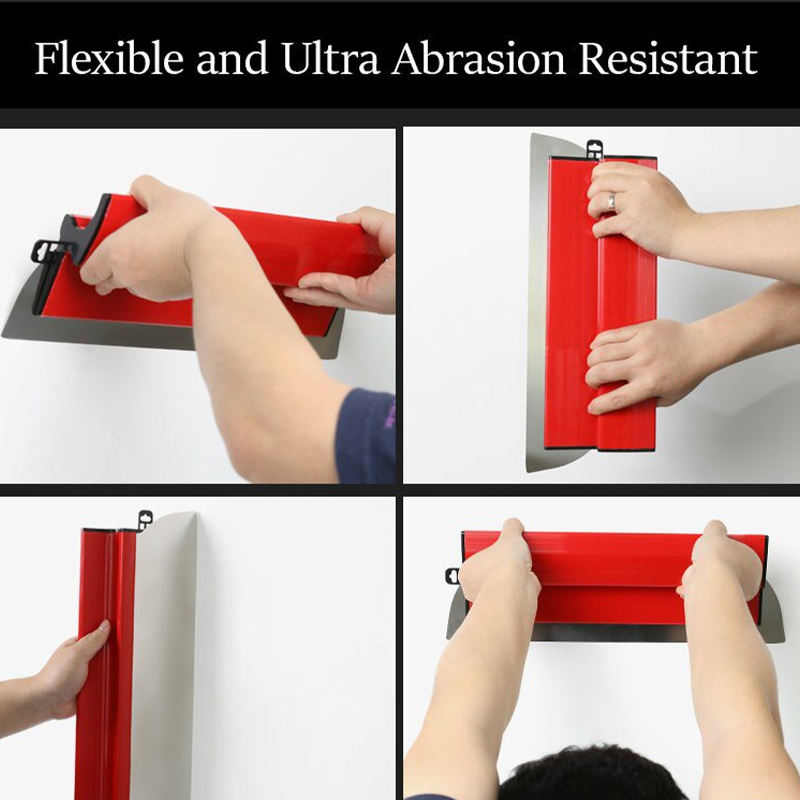 Flexible and Ultra Abrasion Resistant