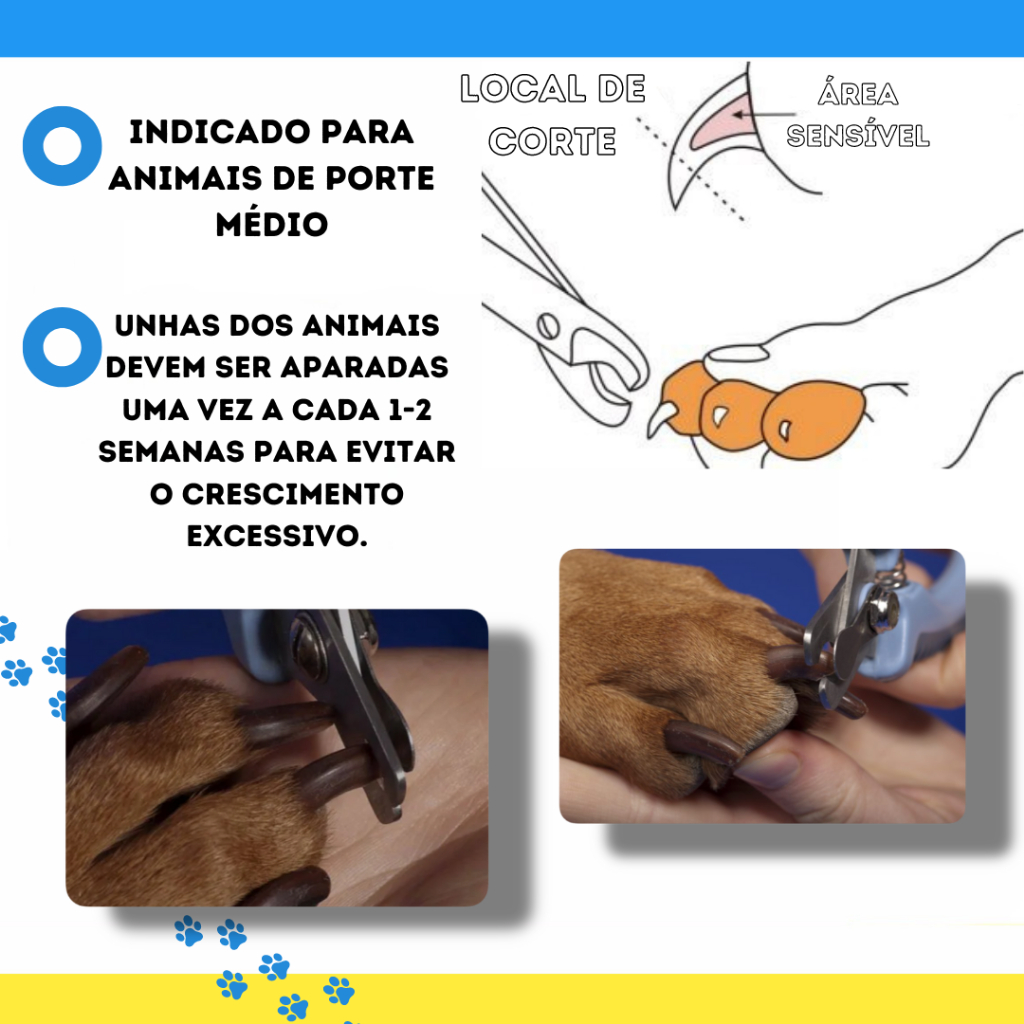 INDICADO PARA ANIMAIS DE PORTE MÉDIO

UNHAS DOS ANIMAIS DEVEM SER APARADAS UMA VEZ A CADA 1-2 SEMANAS PARA EVITAR O CRESCIMENTO EXCESSIVO.

LOCAL DE CORTE

ÁREA SENSÍVEL