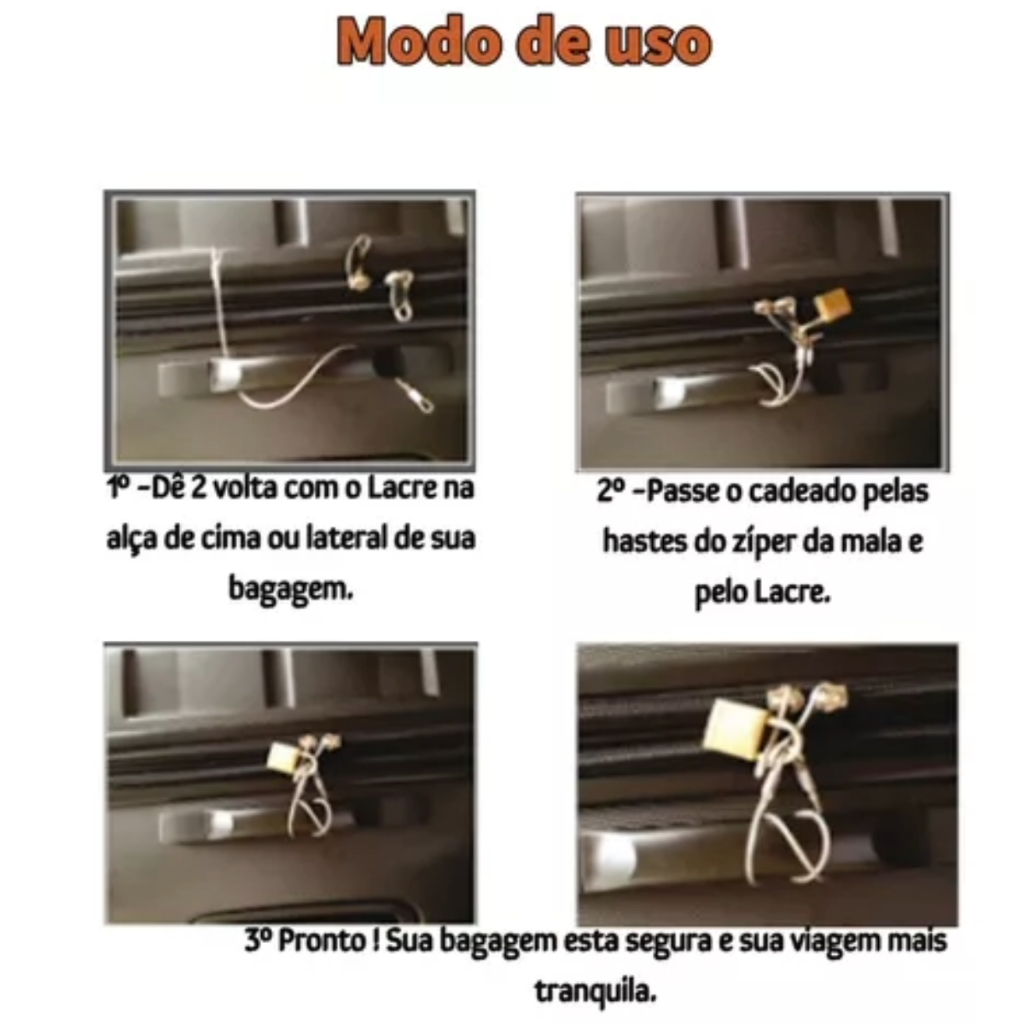 Modo de uso

1º -Dê 2 volta com o Lacre na alça de cima ou lateral de sua bagagem.

2º -Passe o cadeado pelas hastes do zíper da mala e pelo Lacre.

3º Pronto ! Sua bagagem esta segura e sua viagem mais tranquila.