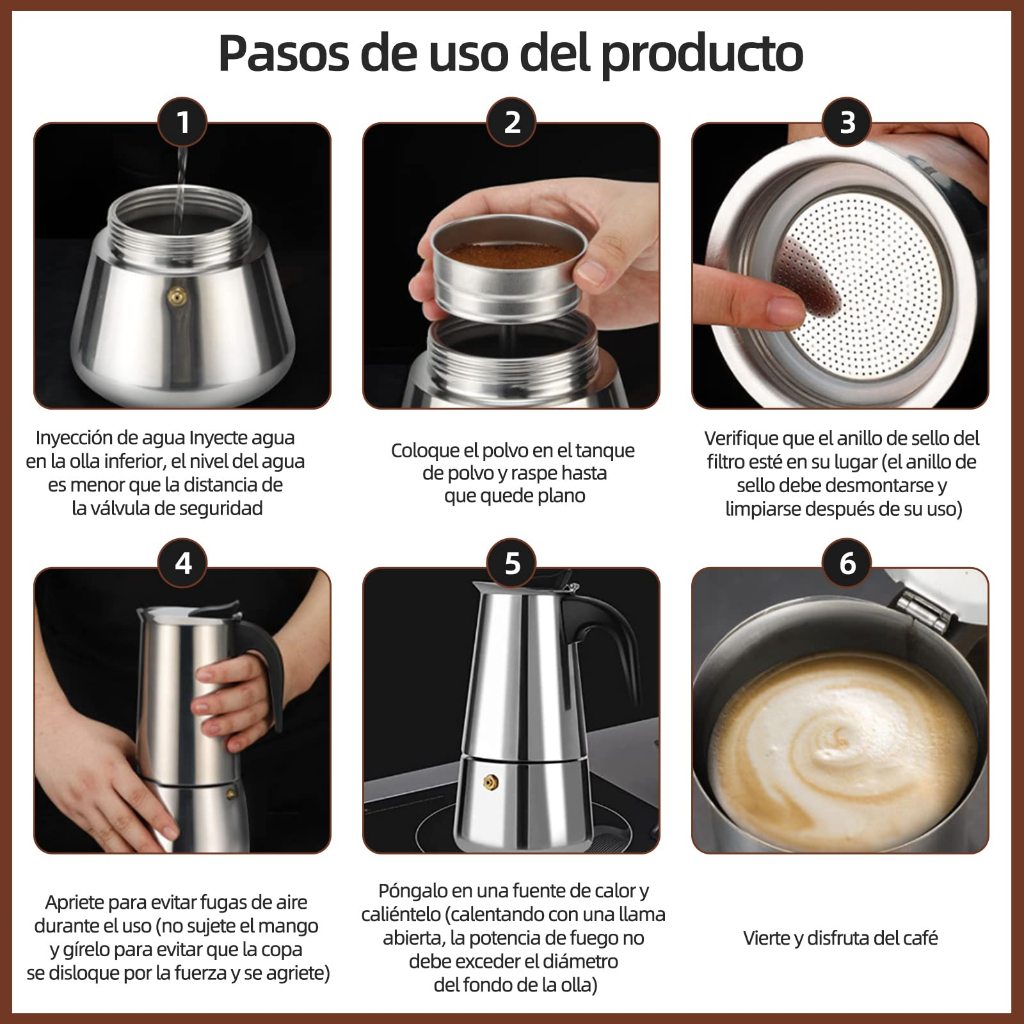 Pasos de uso del producto

1

Inyección de agua Inyecte agua en la olla inferior, el nivel del agua es menor que la distancia de la válvula de seguridad

2

Coloque el polvo en el tanque de polvo y raspe hasta que quede plano

3

Verifique que el anillo de sello del filtro esté en su lugar (el anillo de sello debe desmontarse y limpiarse después de su uso)

4

Apriete para evitar fugas de aire durante el uso (no sujete el mango y gírelo para evitar que la copa se disloque por la fuerza y se agriete)

5

Póngalo en una fuente de calor y caliéntelo (calentando con una llama abierta, la potencia de fuego no debe exceder el diámetro del fondo de la olla)

6

Vierte y disfruta del café