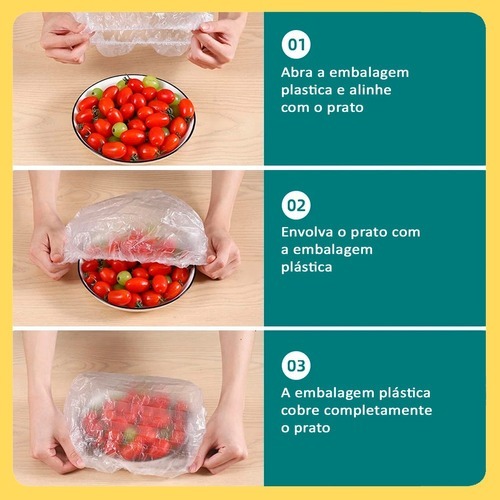 01

Abra a embalagem plastica e alinhe com o prato

02

Envolva o prato com a embalagem plástica

03

A embalagem plástica cobre completamente o prato