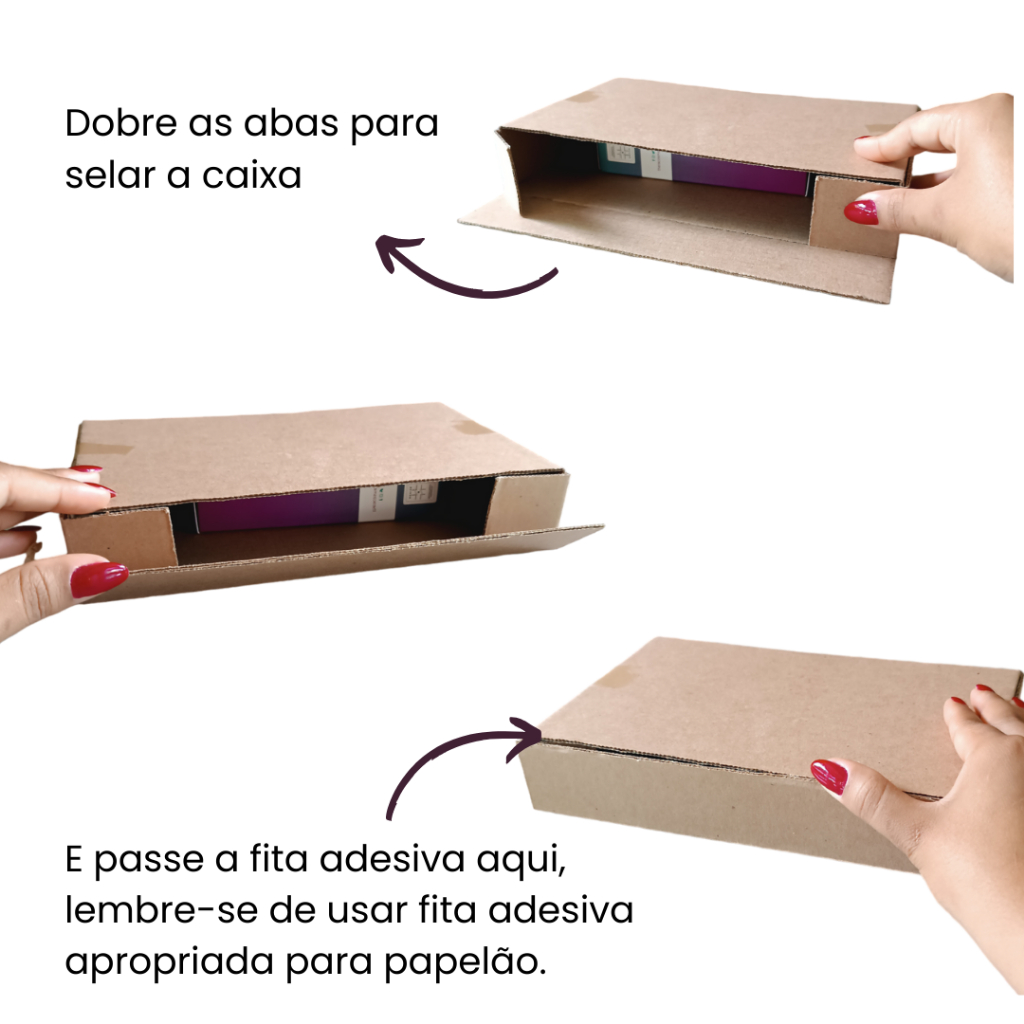 Dobre as abas para selar a caixa

E passe a fita adesiva aqui, lembre-se de usar fita adesiva apropriada para papelão.