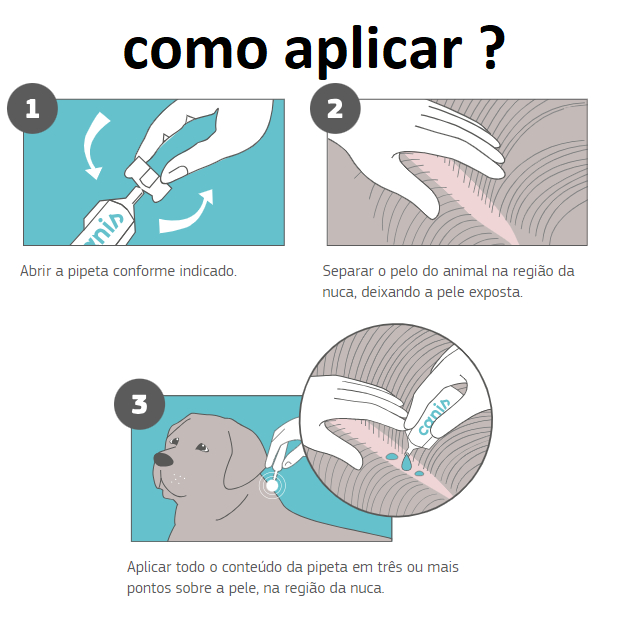 como aplicar ?

1

canis

Abrir a pipeta conforme indicado.

2

Separar o pelo do animal na região da nuca, deixando a pele exposta.

3

canis

Aplicar todo o conteúdo da pipeta em três ou mais pontos sobre a pele, na região da nuca.