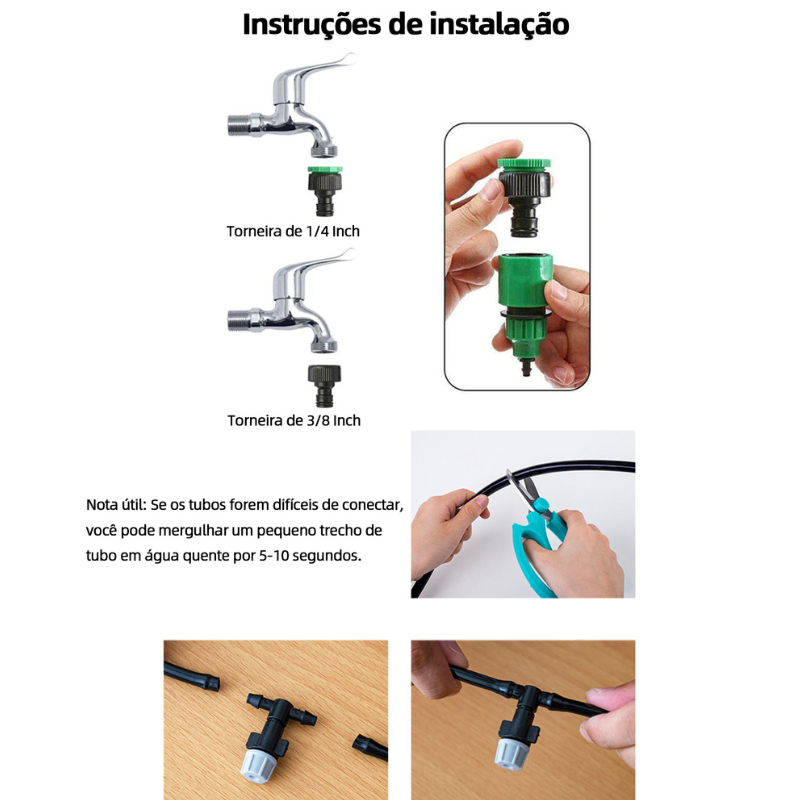 Instruções de instalação

Torneira de 1/4 Inch

Torneira de 3/8 Inch

Nota útil: Se os tubos forem difíceis de conectar, você pode mergulhar um pequeno trecho de tubo em água quente por 5-10 segundos.