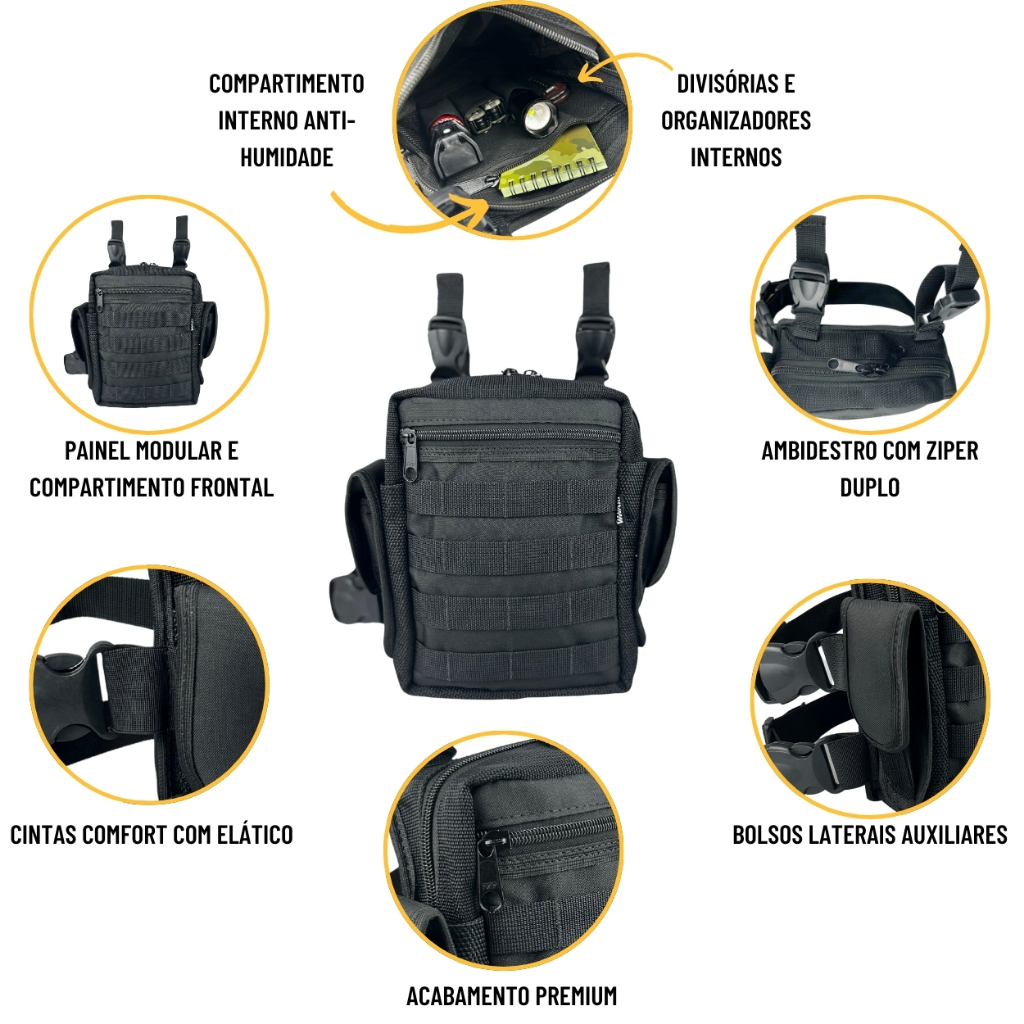 COMPARTIMENTO INTERNO ANTI-HUMIDADE

DIVISÓRIAS E ORGANIZADORES INTERNOS

PAINEL MODULAR E COMPARTIMENTO FRONTAL

AMBIDESTRO COM ZIPER DUPLO

CINTAS COMFORT COM ELÁTICO

BOLSOS LATERAIS AUXILIARES

ACABAMENTO PREMIUM