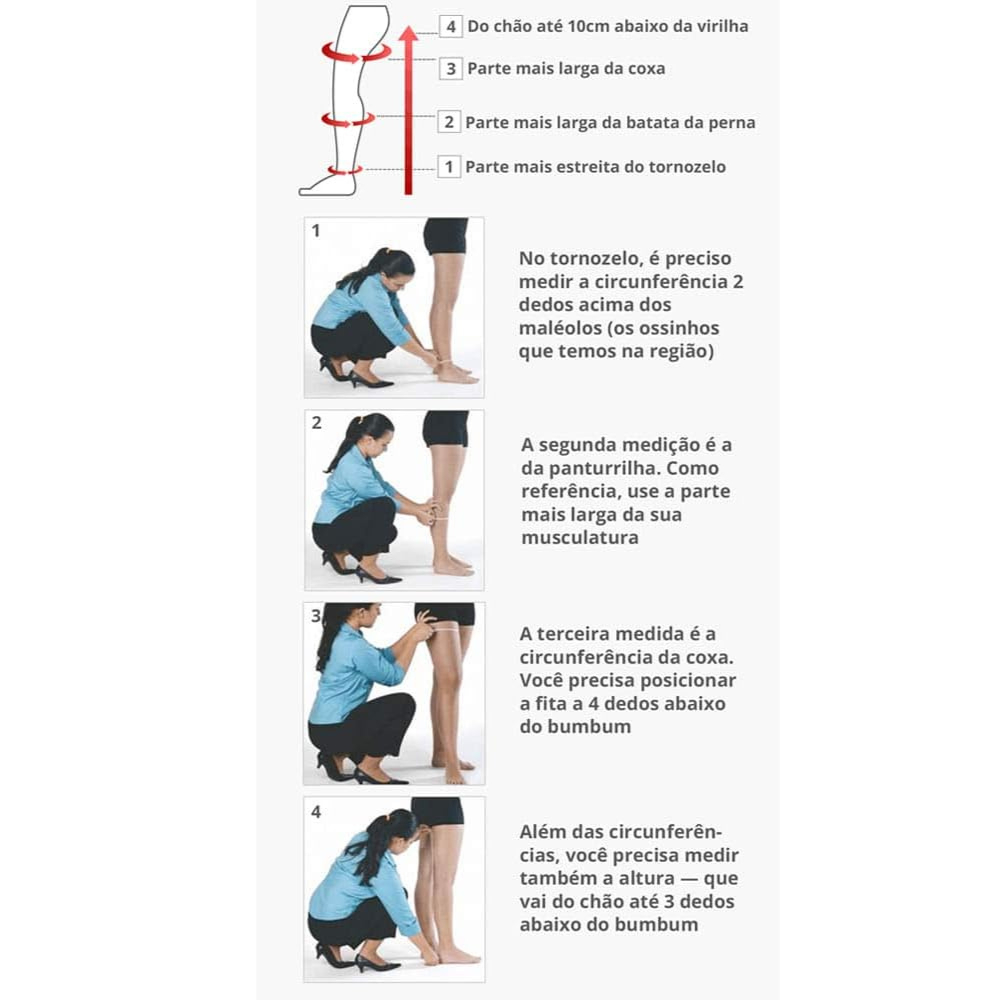 4 Do chão até 10cm abaixo da virilha

3 Parte mais larga da coxa

2 Parte mais larga da batata da perna

1 Parte mais estreita do tornozelo

1

No tornozelo, é preciso medir a circunferência 2 dedos acima dos maléolos (os ossinhos que temos na região)

2

A segunda medição é a da panturrilha. Como referência, use a parte mais larga da sua musculatura

3

A terceira medida é a circunferência da coxa. Você precisa posicionar a fita a 4 dedos abaixo do bumbum

4

Além das circunferências, você precisa medir também a altura — que vai do chão até 3 dedos abaixo do bumbum