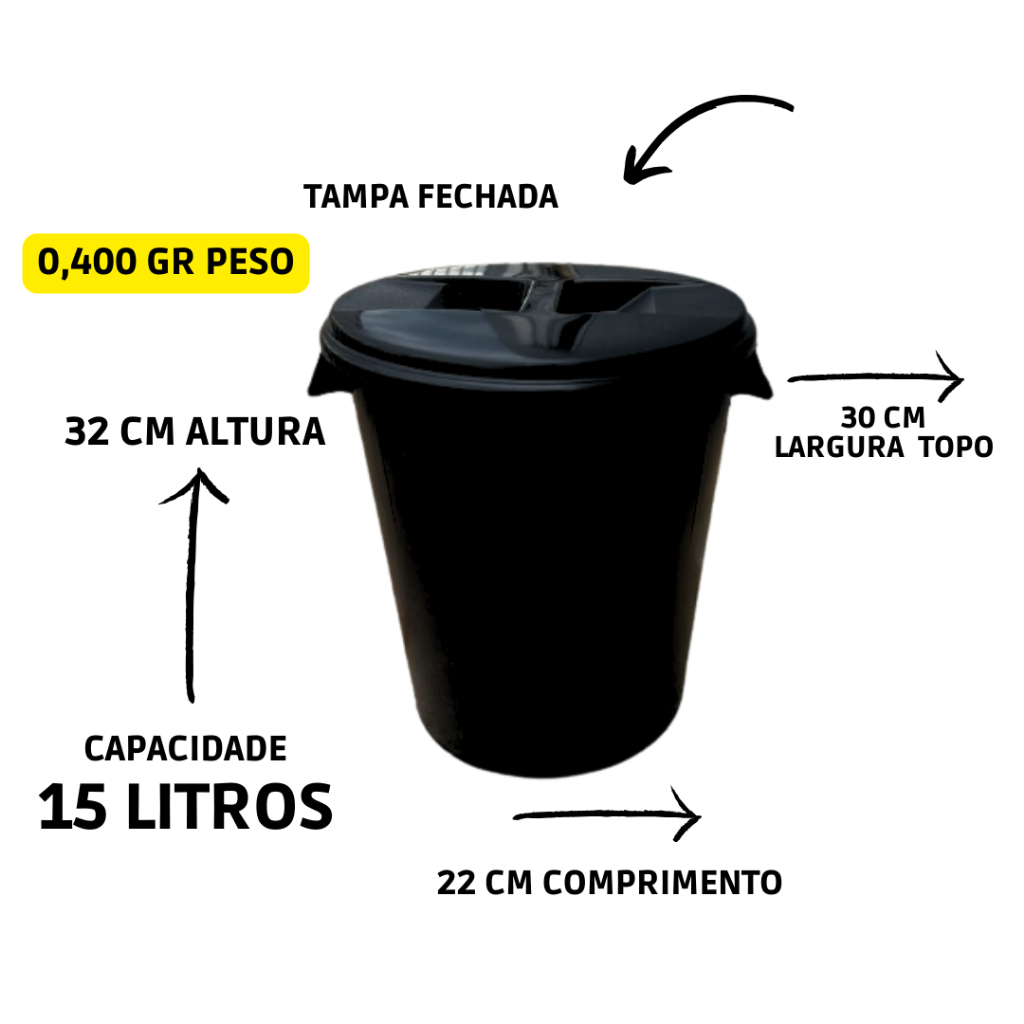 TAMPA FECHADA

0,400 GR PESO

32 CM ALTURA

30 CM
LARGURA TOPO

CAPACIDADE
15 LITROS

22 CM COMPRIMENTO