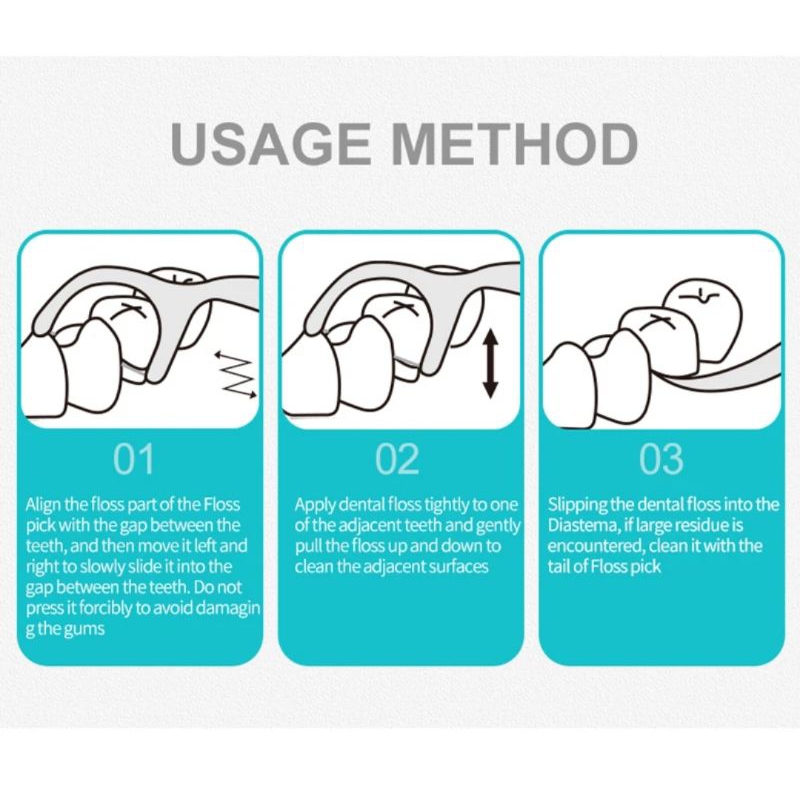 USAGE METHOD

01

Align the floss part of the Floss pick with the gap between the teeth, and then move it left and right to slowly slide it into the gap between the teeth. Do not press it forcibly to avoid damagin g the gums

02

Apply dental floss tightly to one of the adjacent teeth and gently pull the floss up and down to clean the adjacent surfaces

03

Slipping the dental floss into the Diastema, if large residue is encountered, clean it with the tail of Floss pick